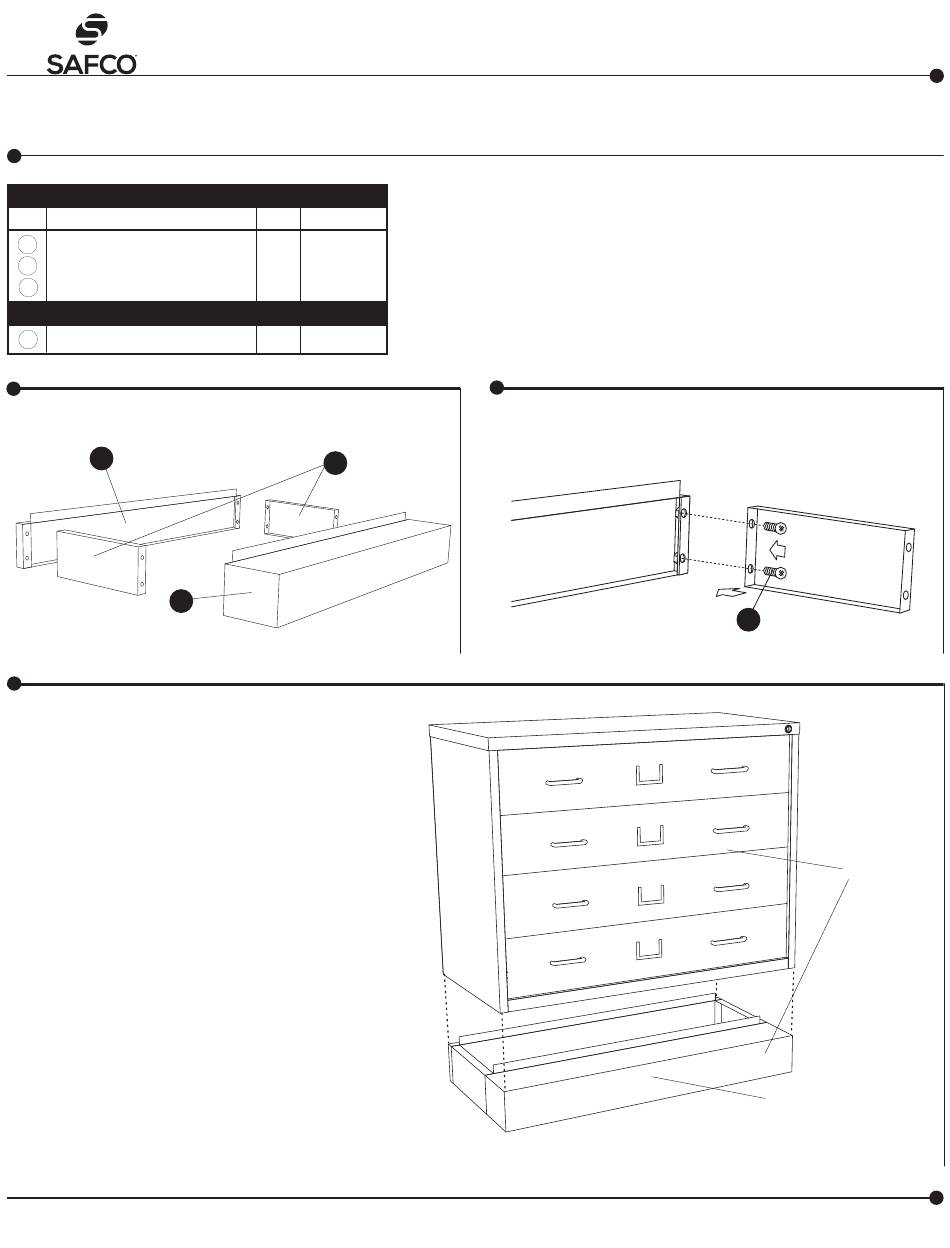 SAFCO