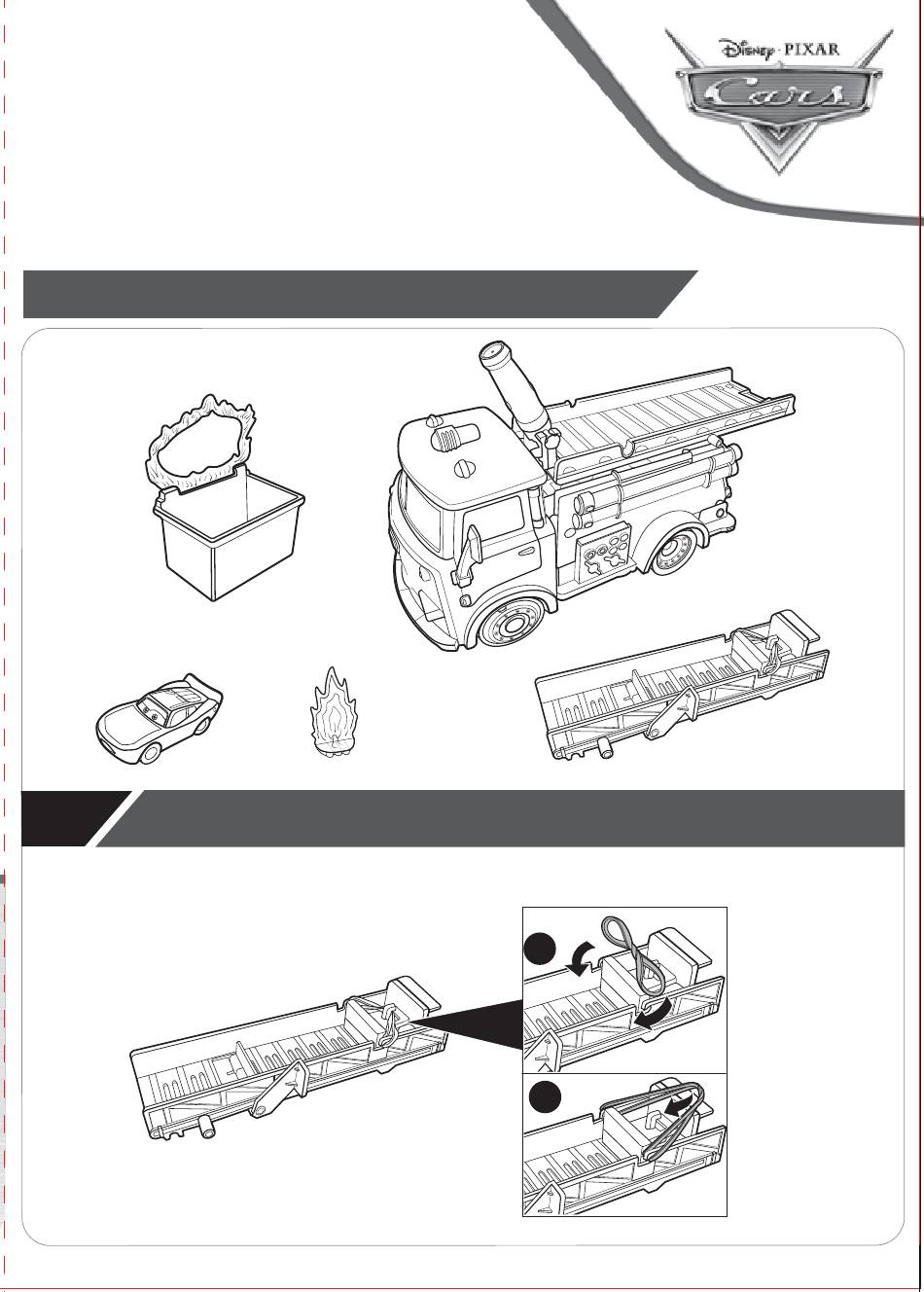 Disney · PIXAR
Cars