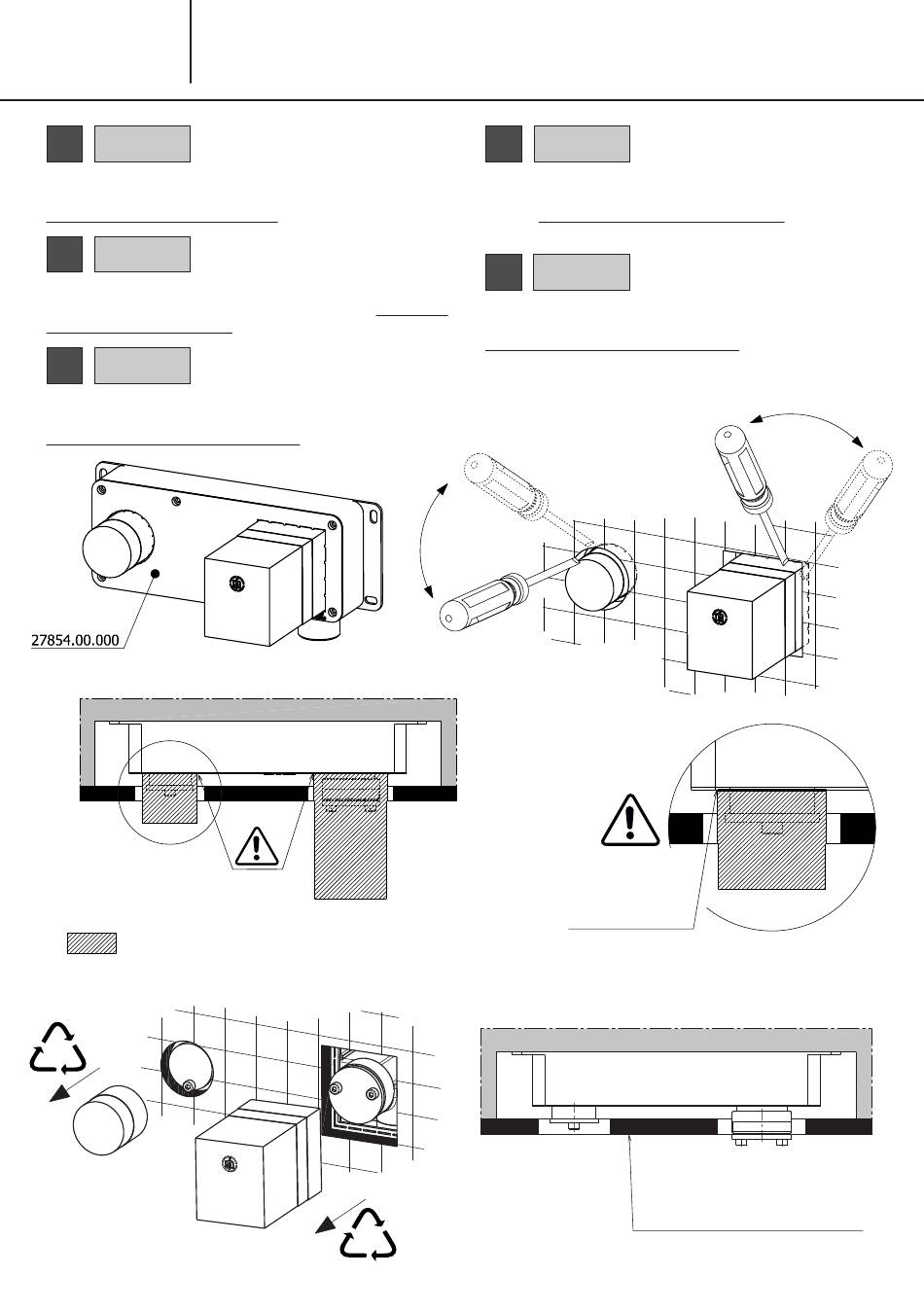 27854.00.000