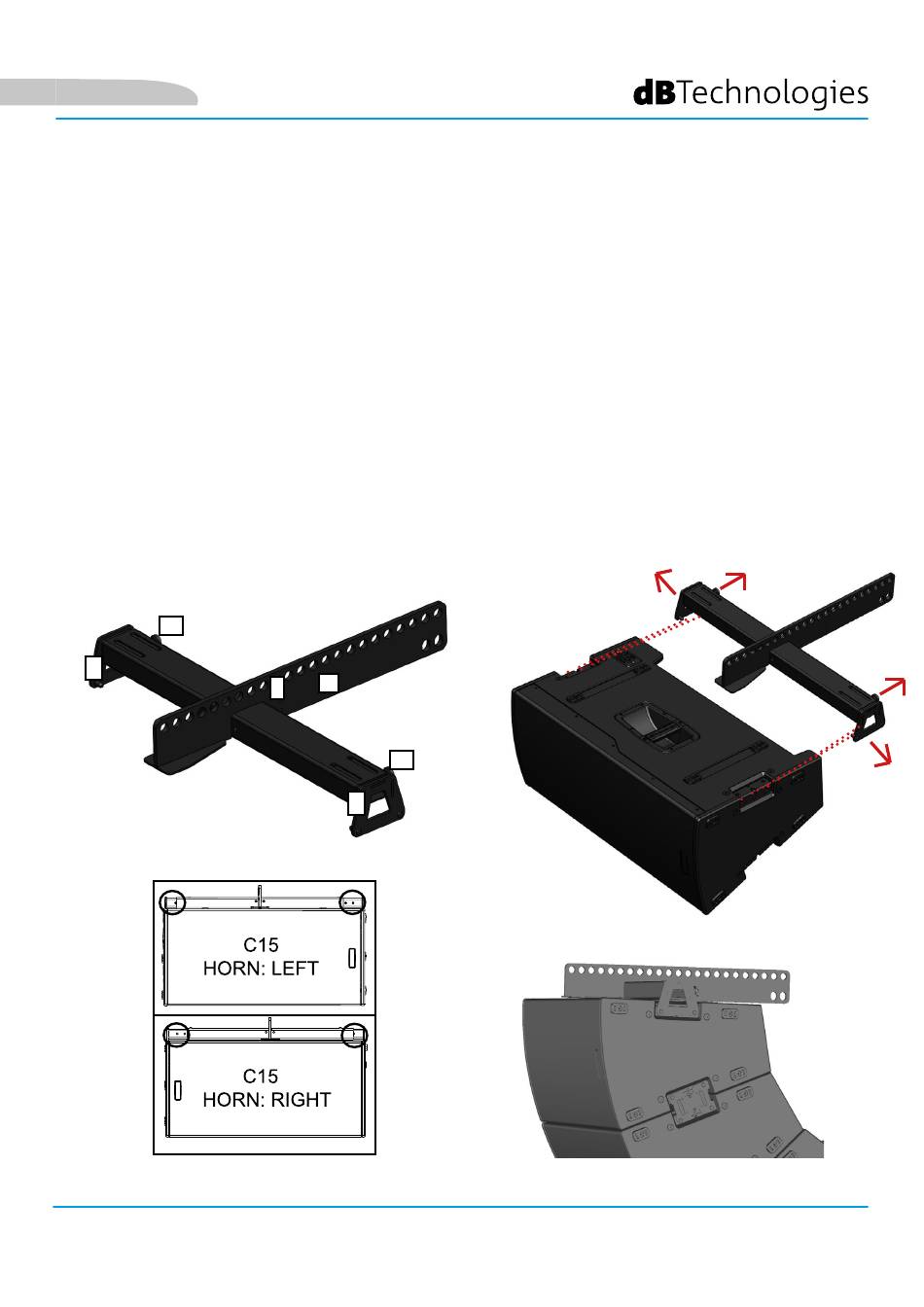 dBTechnologies

C15
HORN: LEFT

C15
HORN: RIGHT