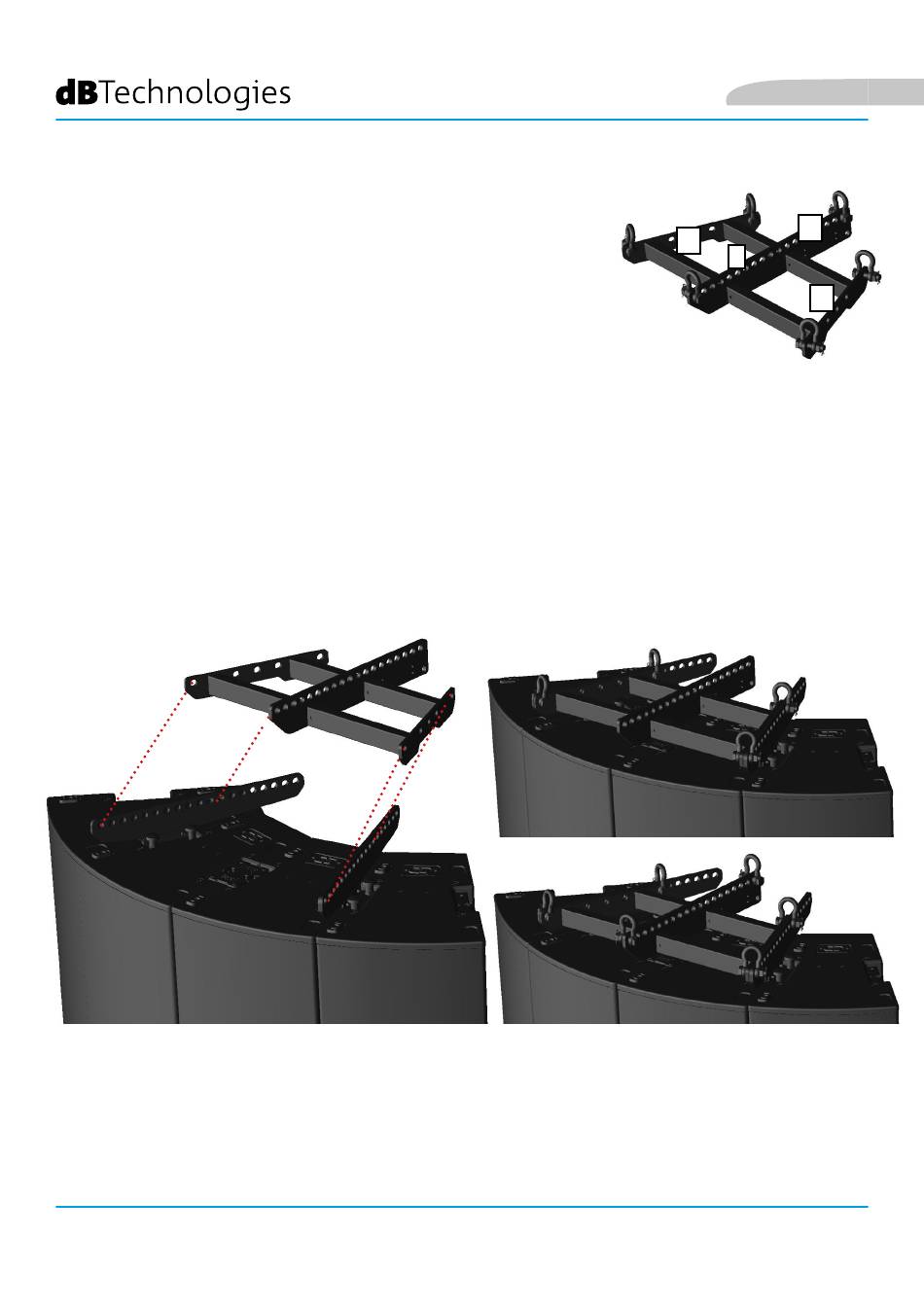 dBTechnologies