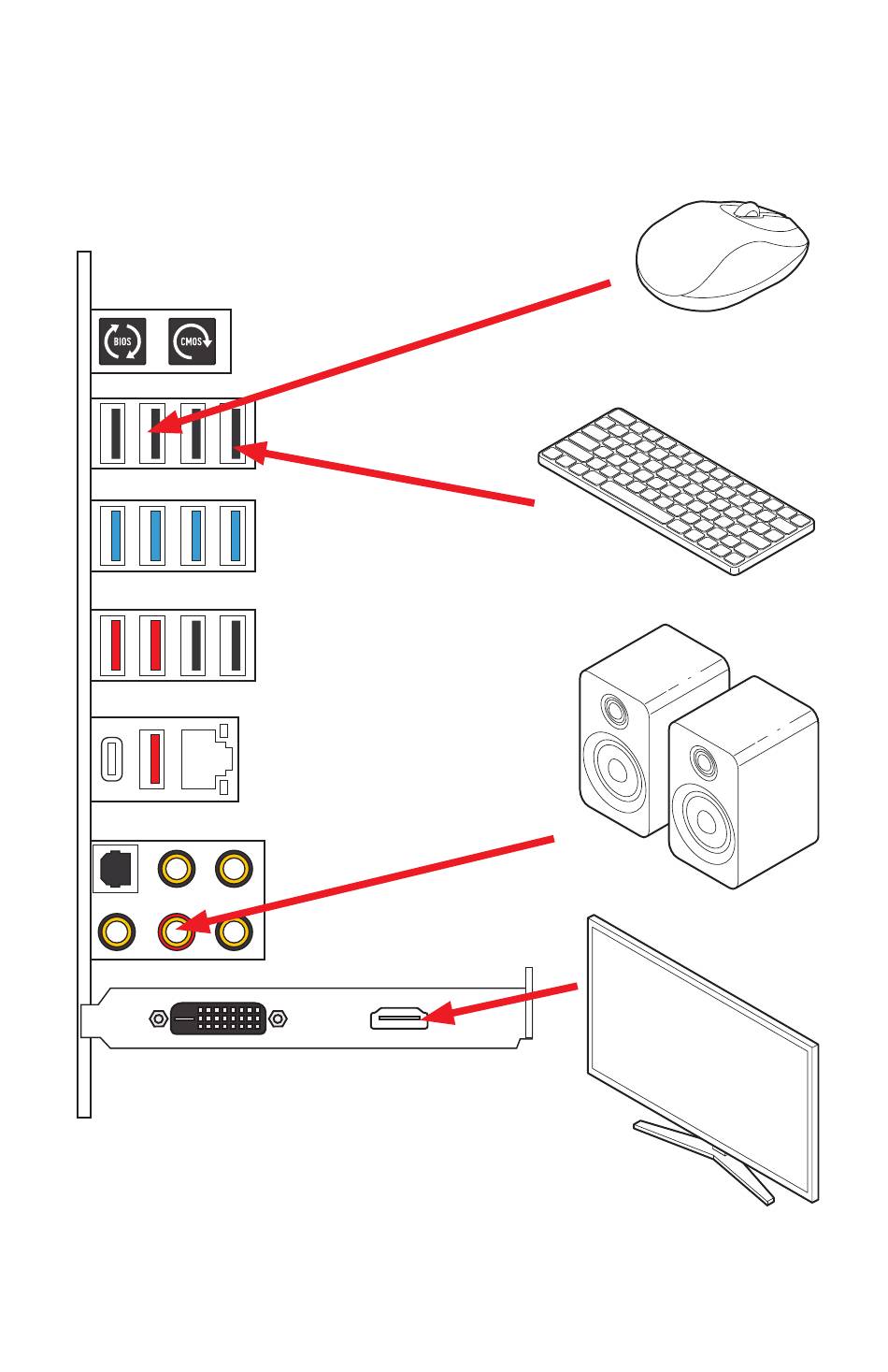 BIOS

CMOS