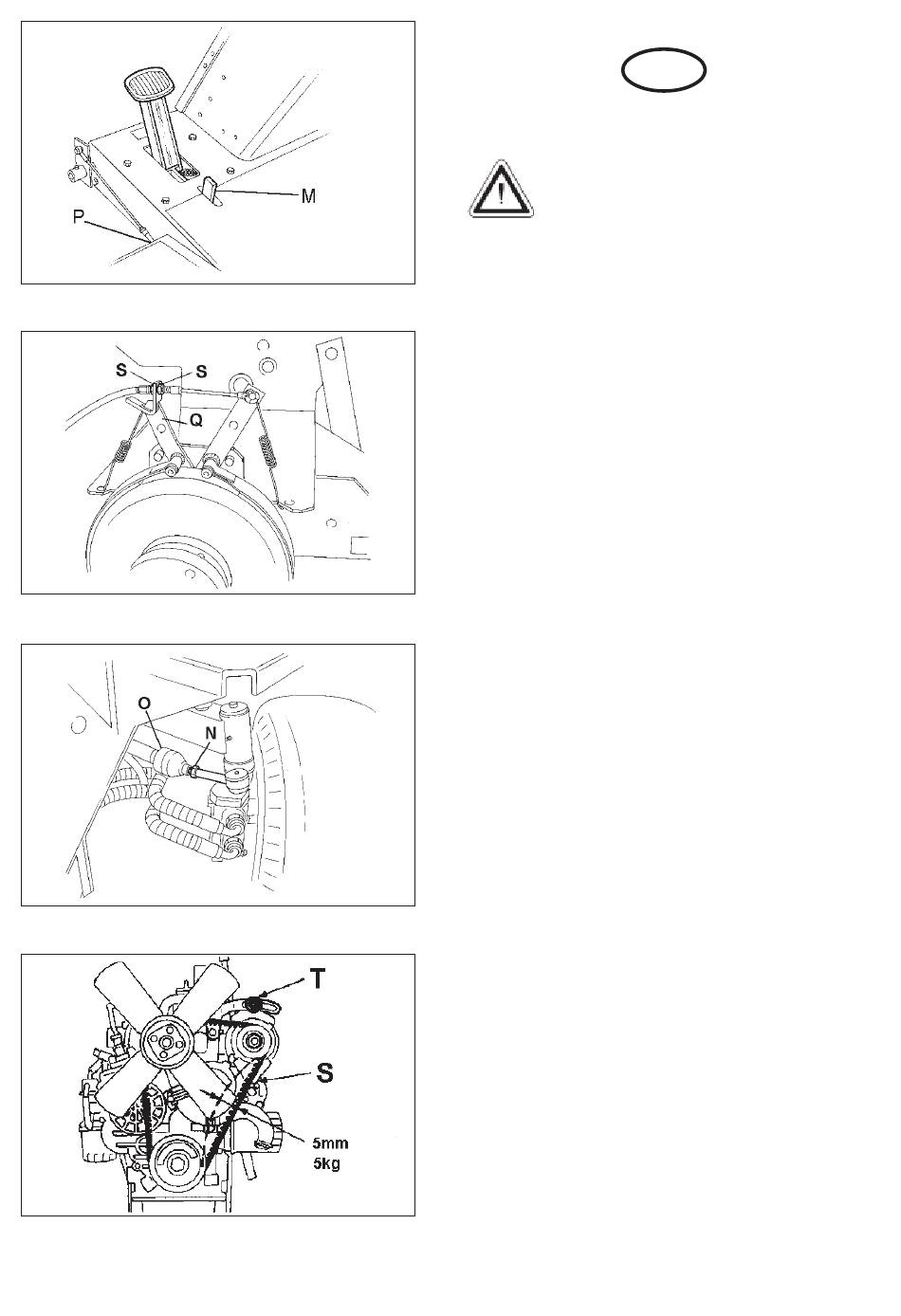 M
P

S
S
Q

O
N

T
S
5mm
5kg