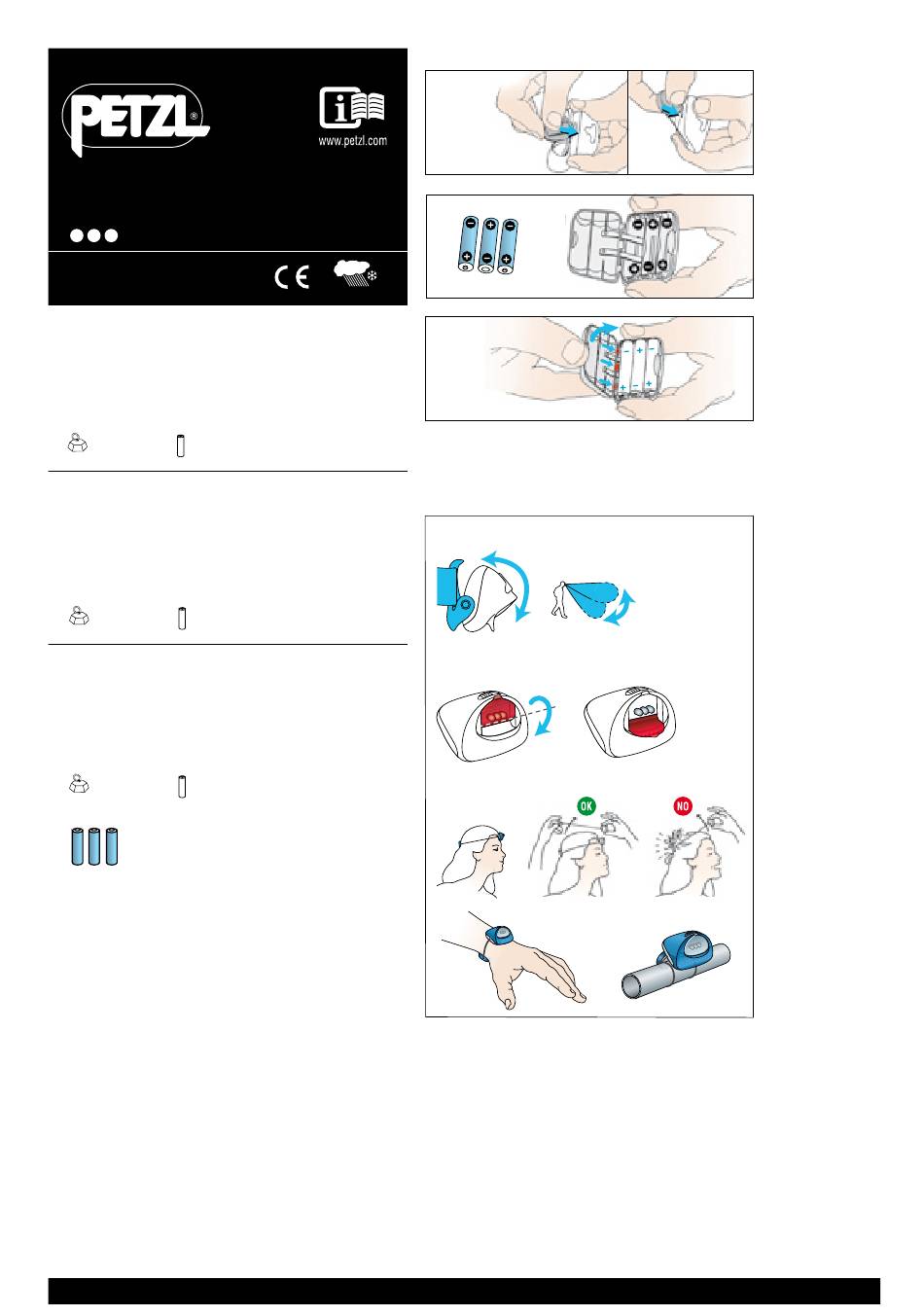 PETZL®

www.petzl.com

CE

OK

NO