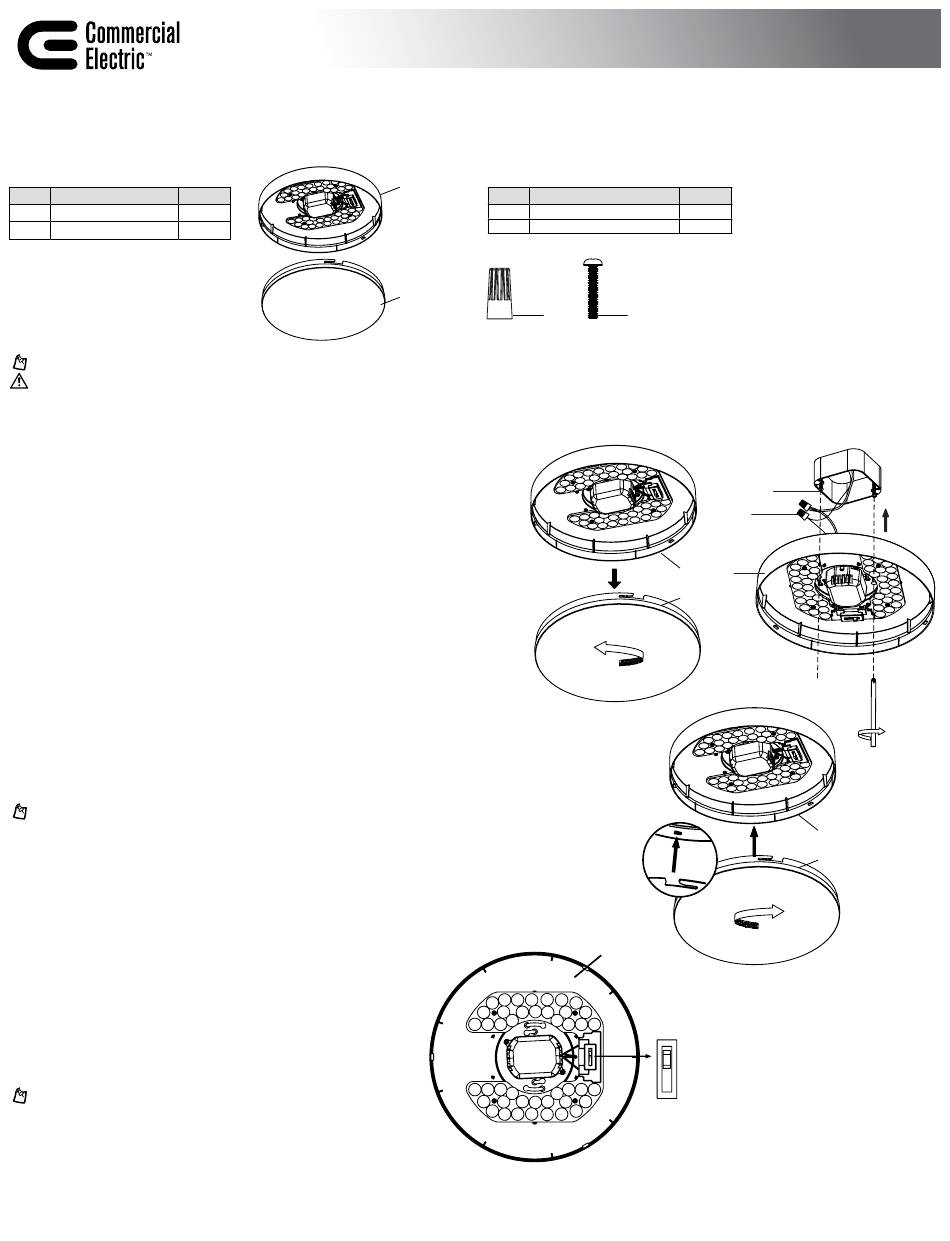 Commercial Electric™