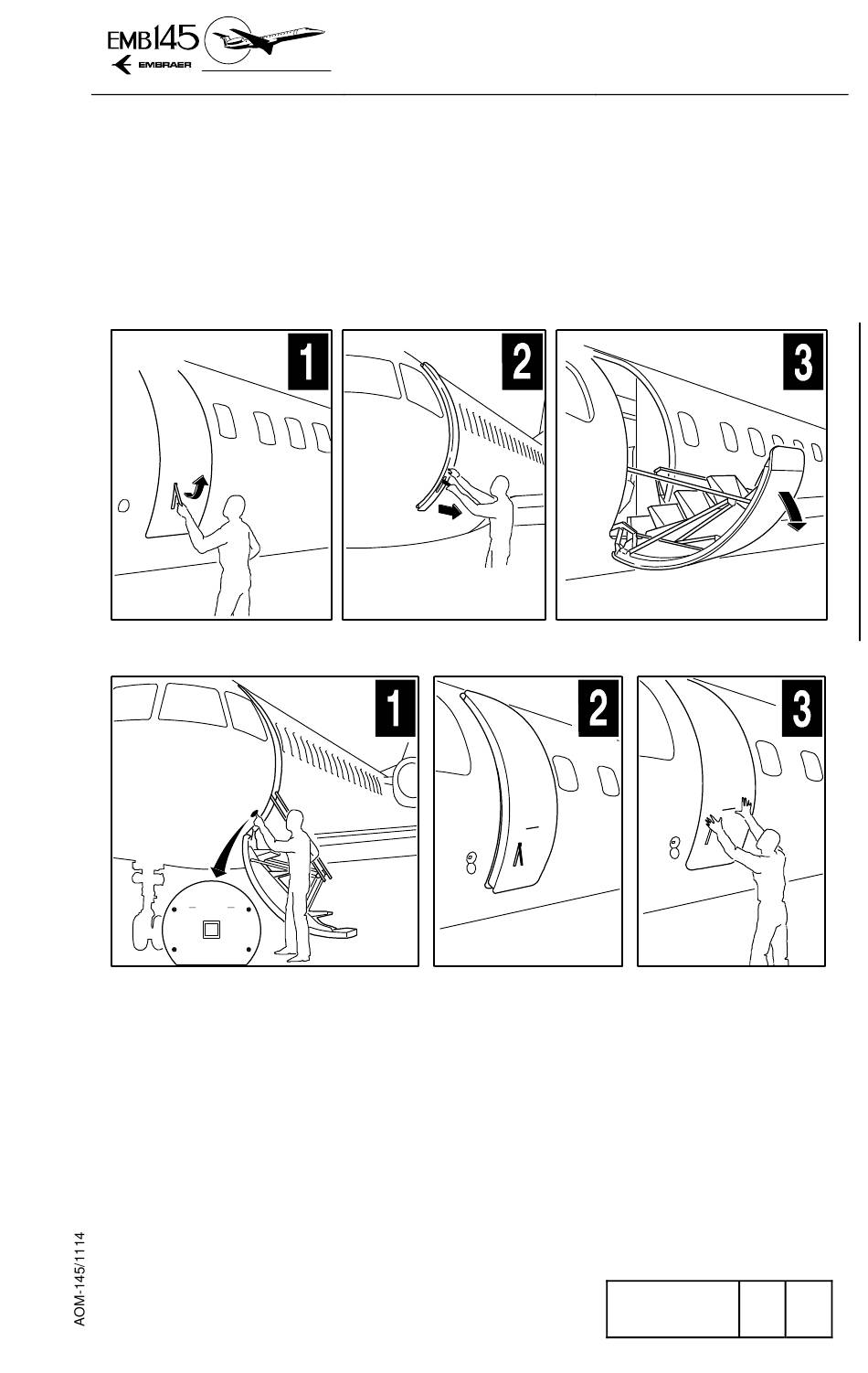 EMB145
EMBRAER

1

2

3

1

2

3

AOM-145/1114