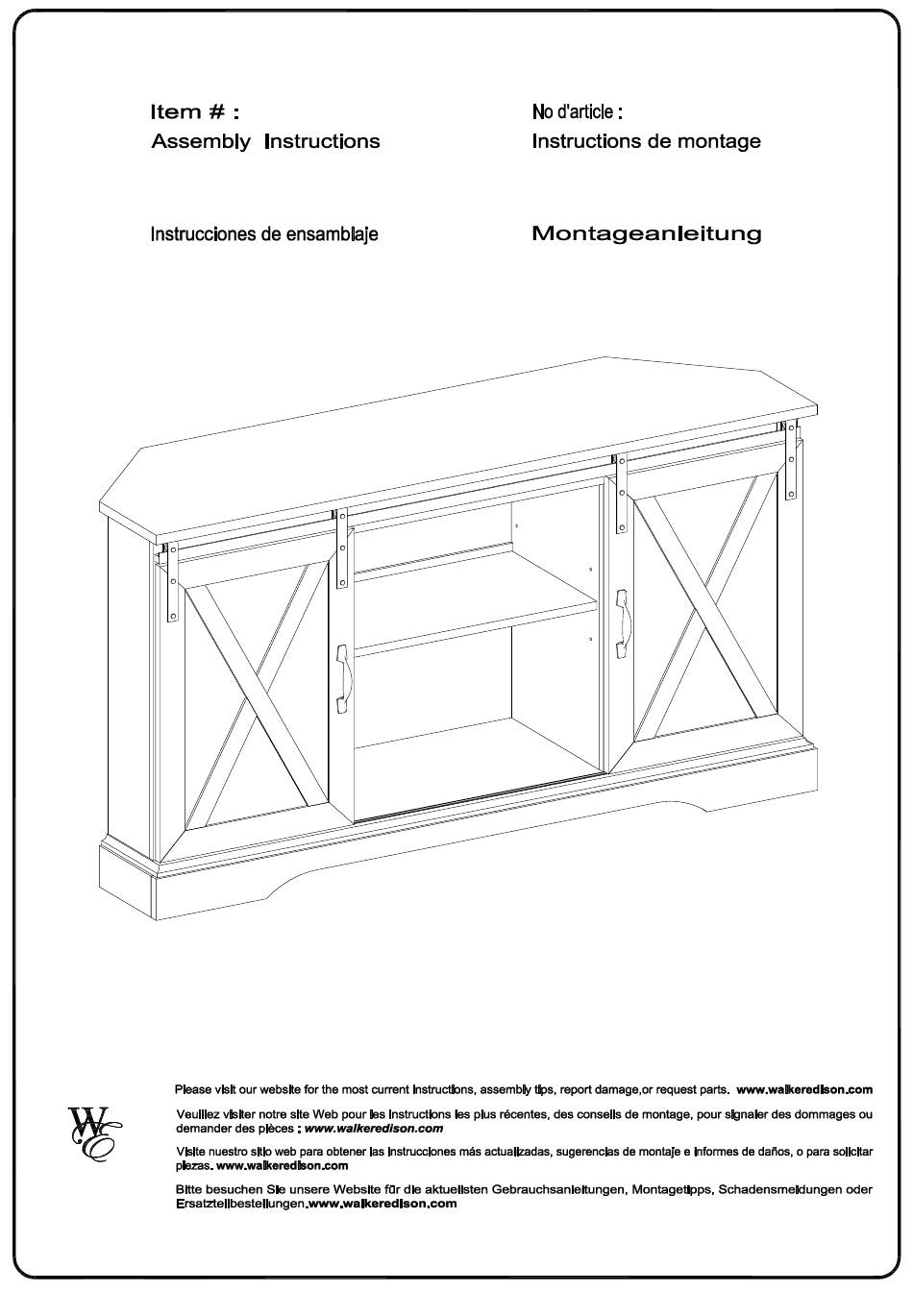 Item # :
Assembly Instructions

No d'article :
Instructions de montage

Instrucciones de ensamblaje

Montageanleitung

WE

Please visit our website for the most current instructions, assembly tips, report damage,or request parts. www.walkeredison.com

Veuillez visiter notre site Web pour les instructions les plus récentes, des conseils de montage, pour signaler des dommages ou demander des pièces : www.walkeredison.com

Visite nuestro sitio web para obtener las instrucciones más actualizadas, sugerencias de montaje e informes de daños, o para solicitar piezas. www.walkeredison.com

Bitte besuchen Sie unsere Website für die aktuellsten Gebrauchsanleitungen, Montagetipps, Schadensmeldungen oder Ersatzteilbestellungen.www.walkeredison.com