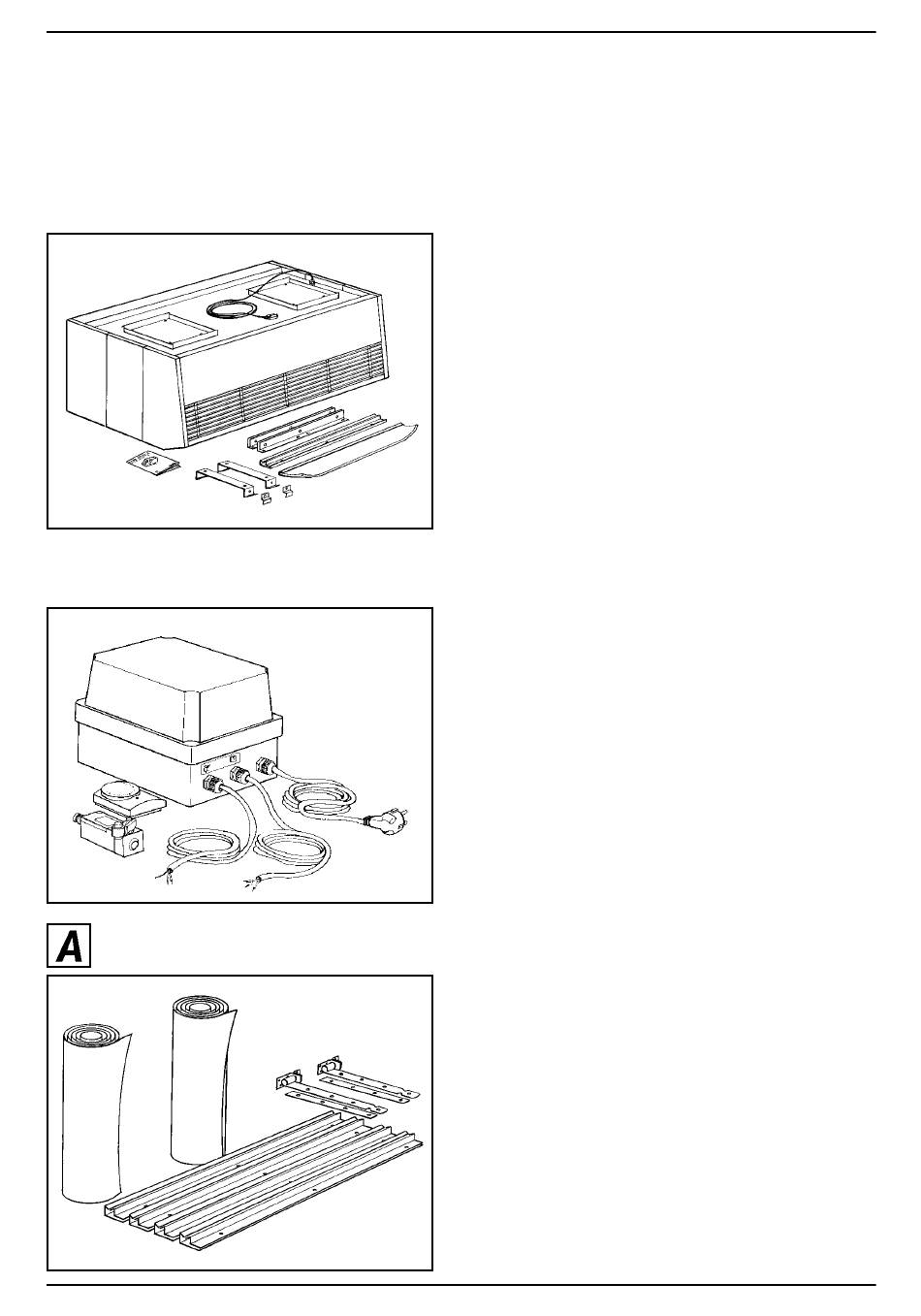 A