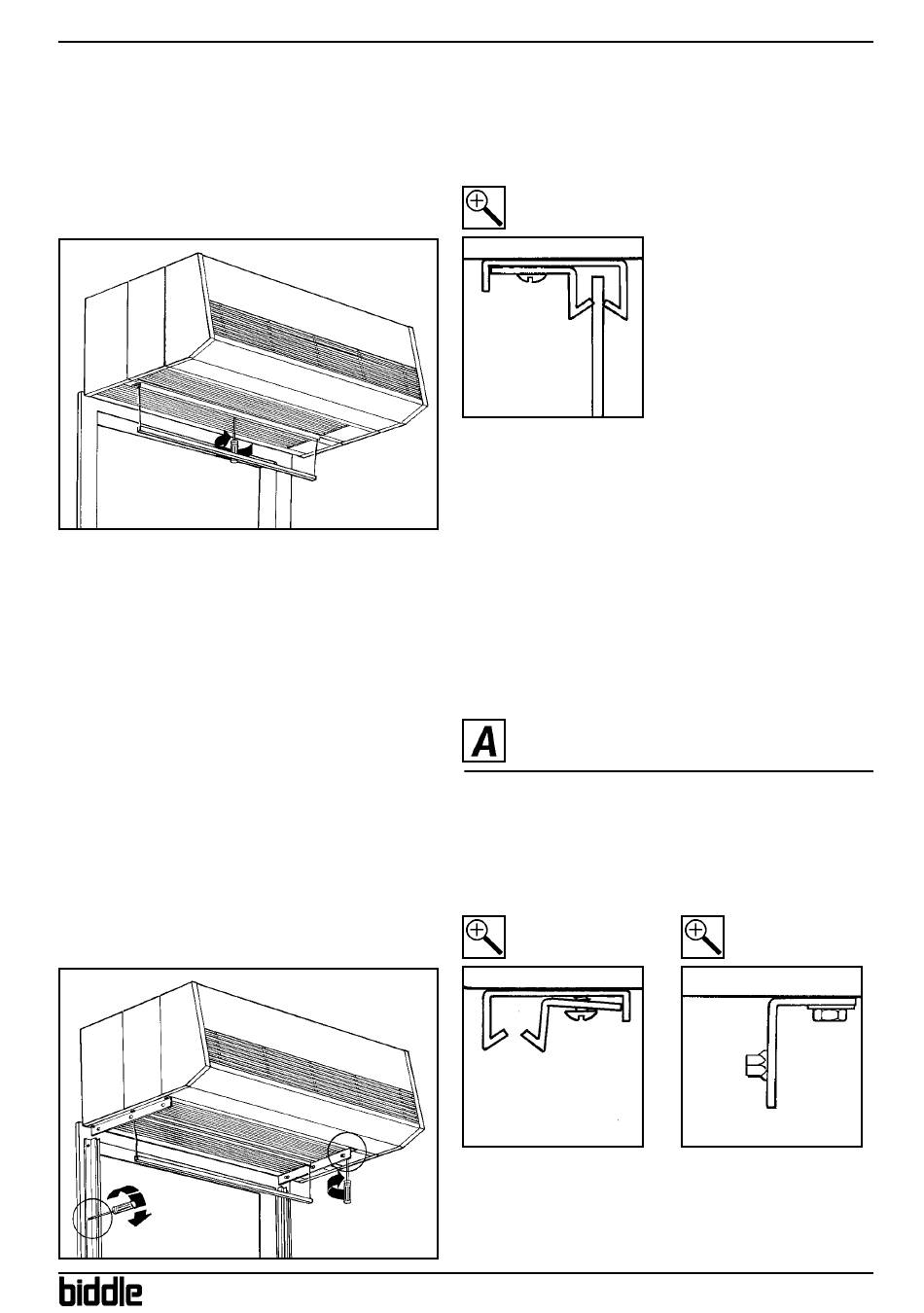 A

biddle