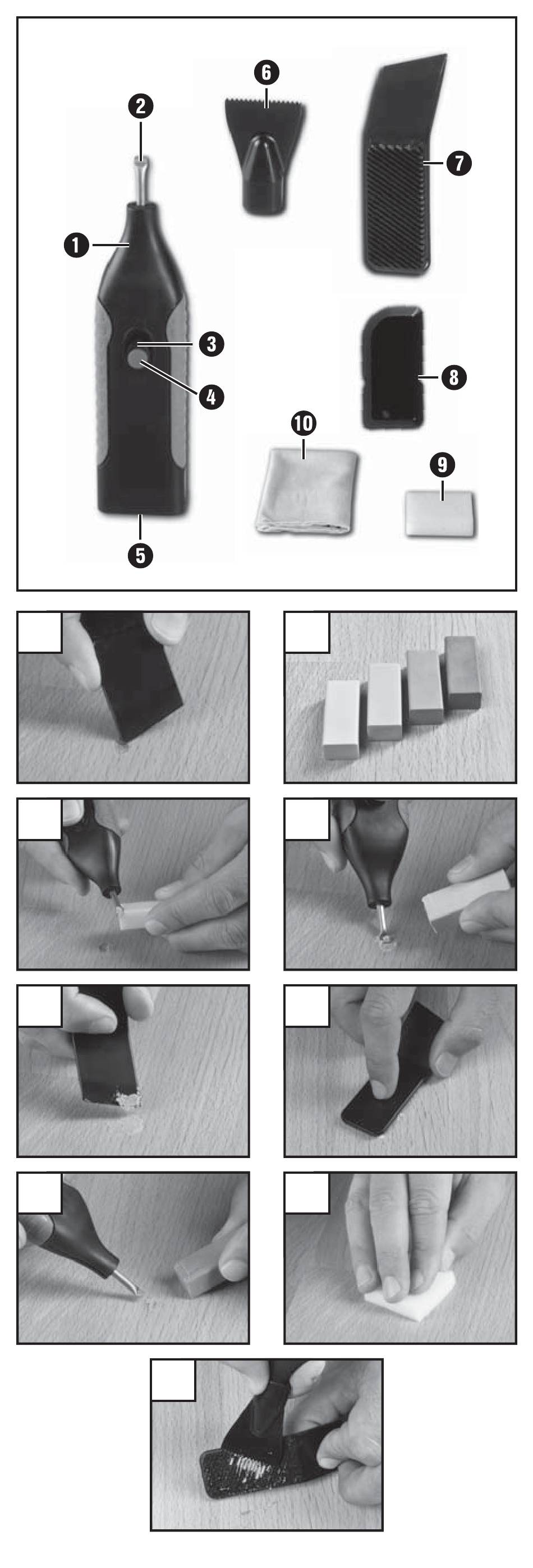 2
6
7
1
3
4
8
10
9
5