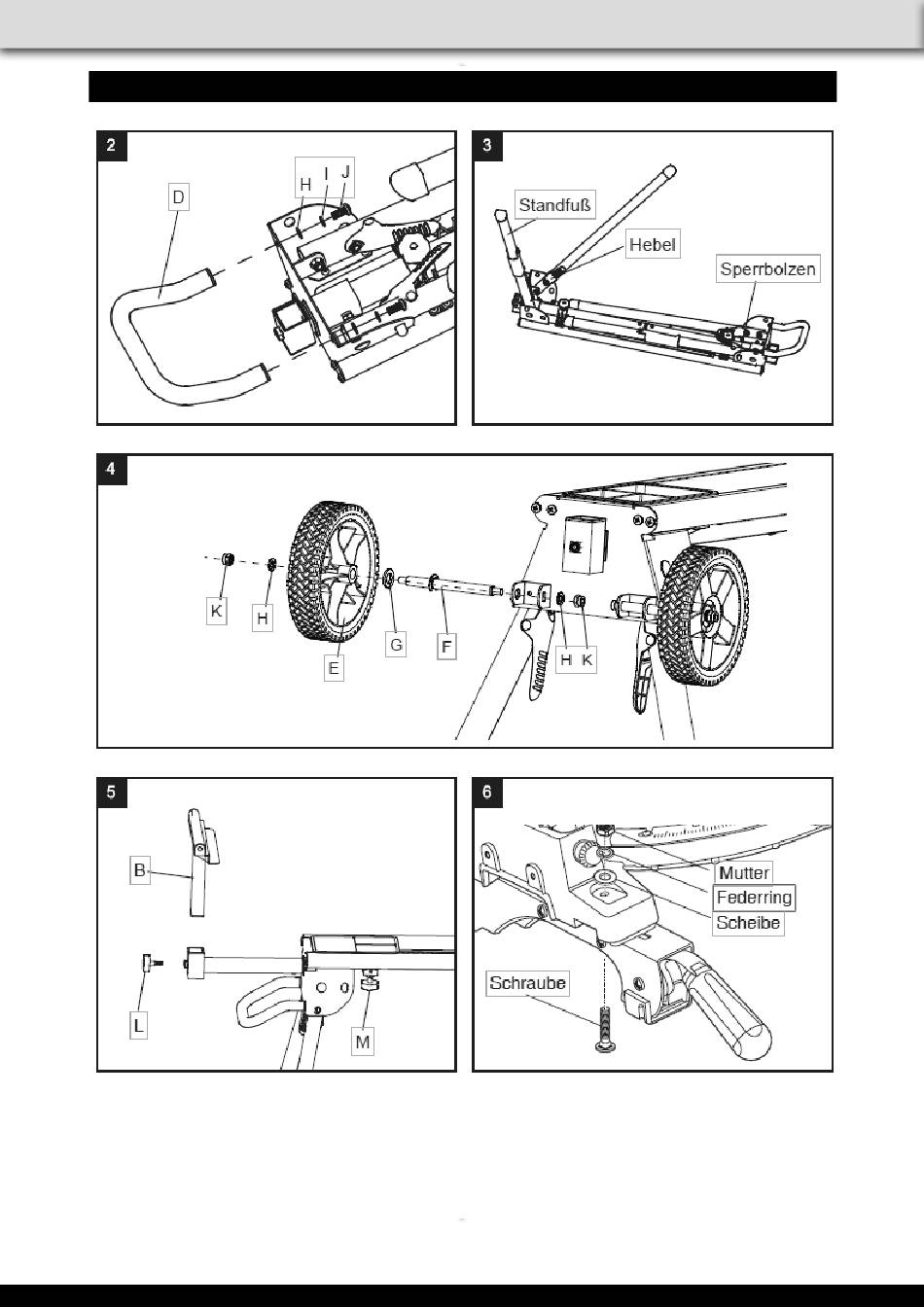 2

D

H I J

3

Standfuß

Hebel

Sperrbolzen

4

K

H

E

G

F

H K

5

B

L

M

6

Mutter

Federring

Scheibe

Schraube