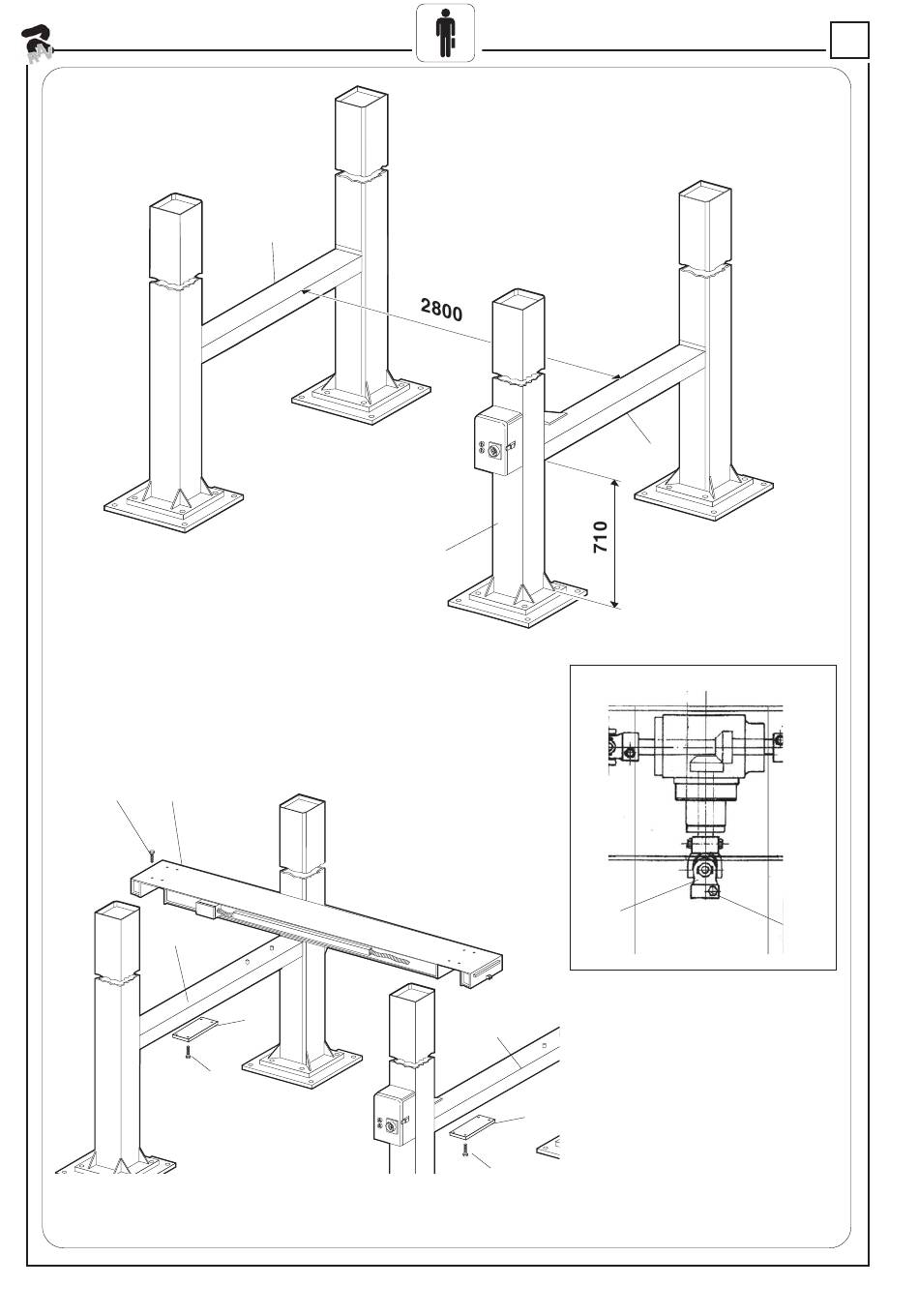 2800

710