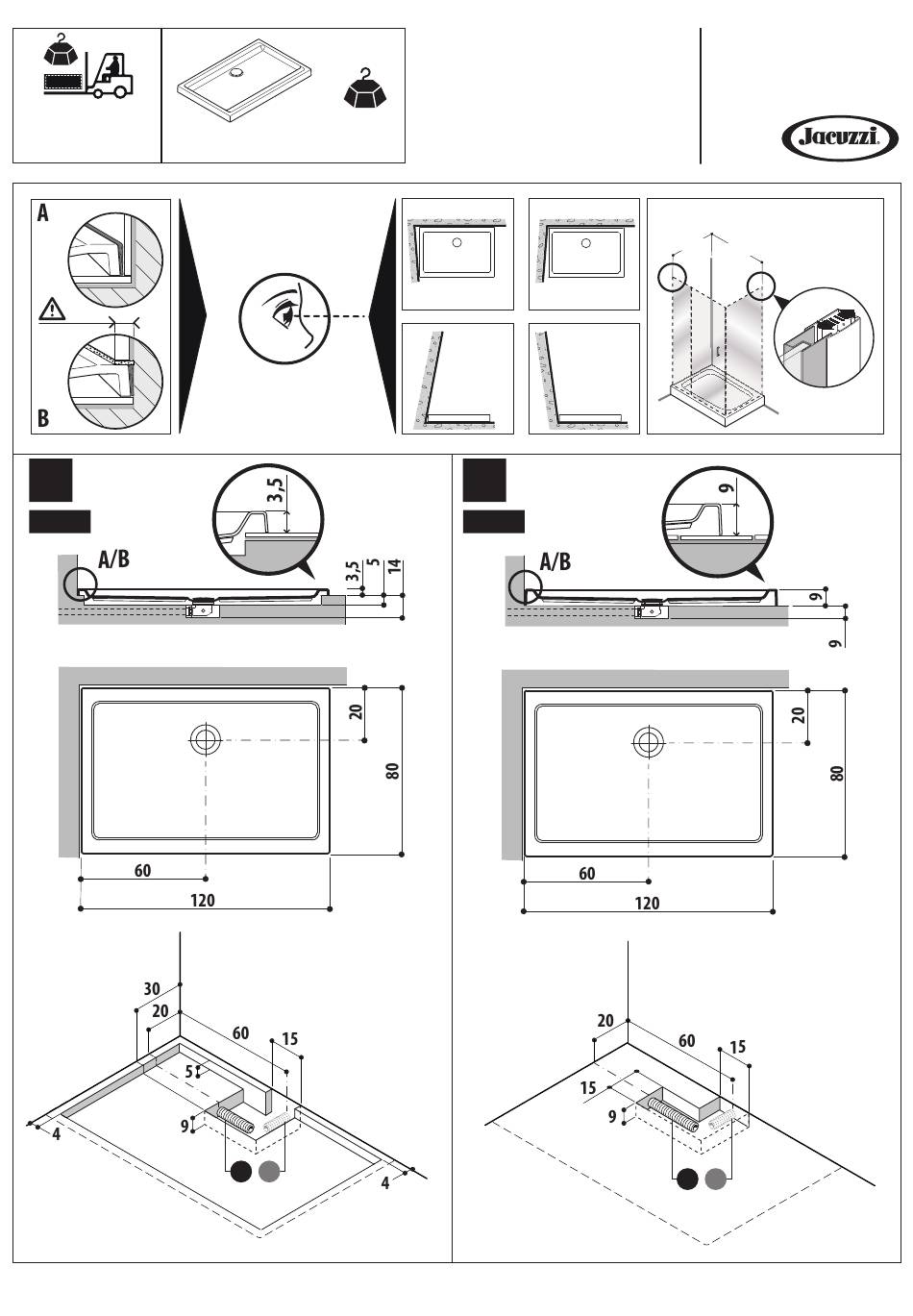 Jacuzzi

A

B

A/B

3,5

3,5 5 14

20

80

60

120

30

20

60 15

5

9

4

4

A/B

9

9

9

20

80

60

120

20

60 15

15

9