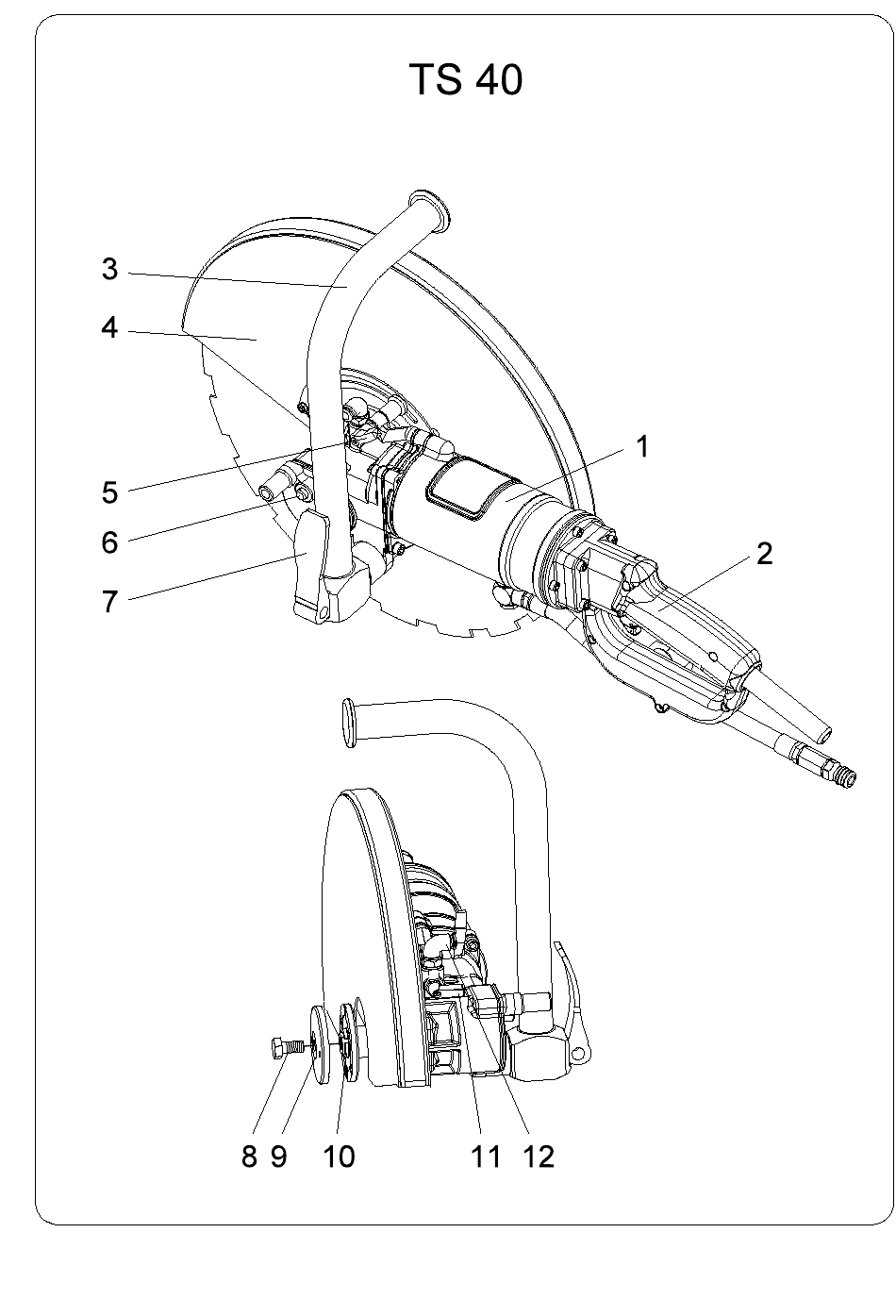 TS 40

3
4
5
6
7
1
2

8 9 10 11 12