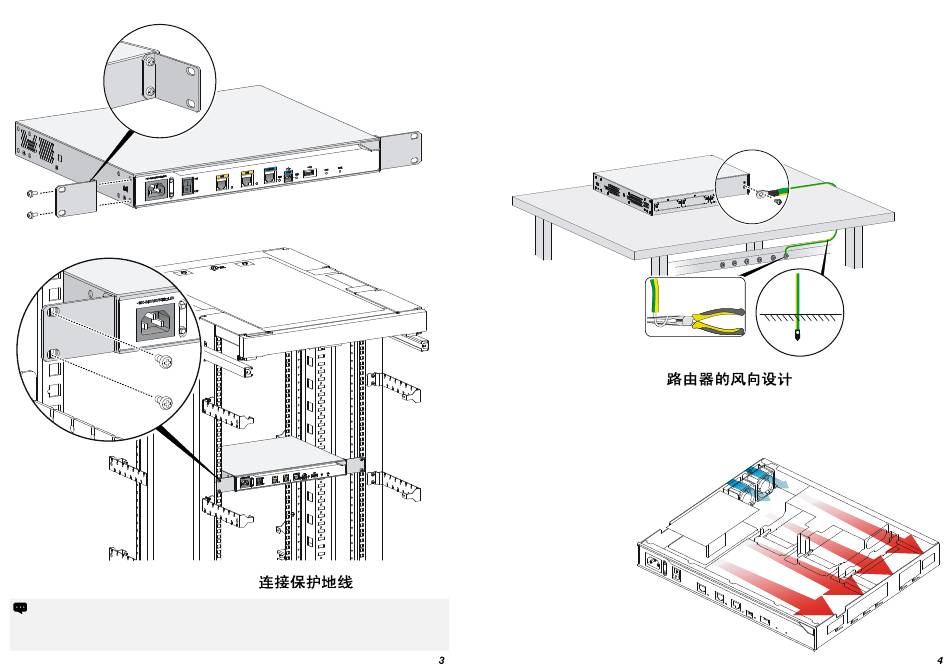 连接保护地线

3

路由器的风向设计

4