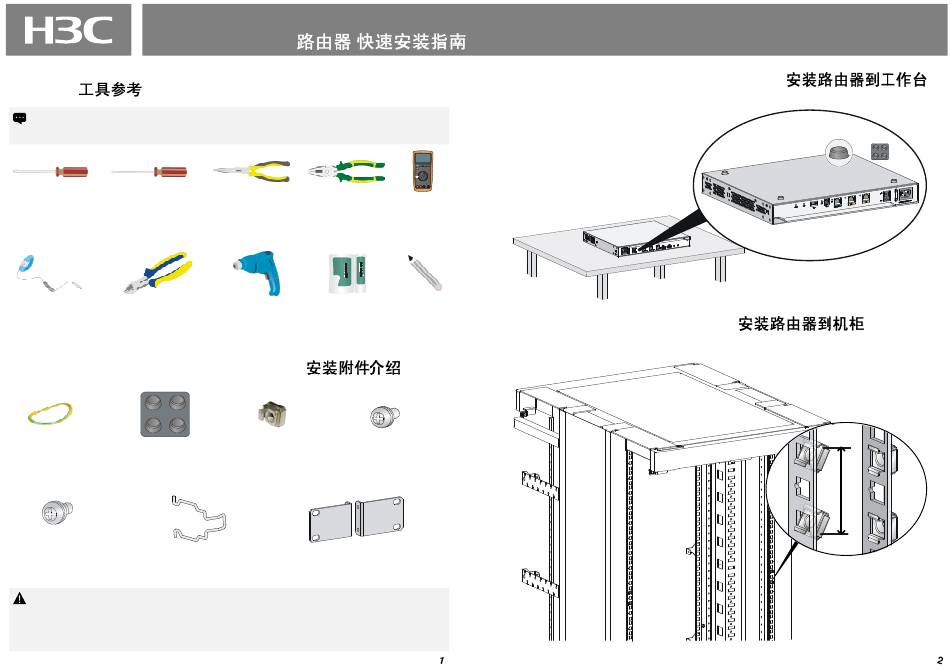 H3C

路由器 快速安装指南

工具参考

安装附件介绍

1

安装路由器到工作台

安装路由器到机柜

2