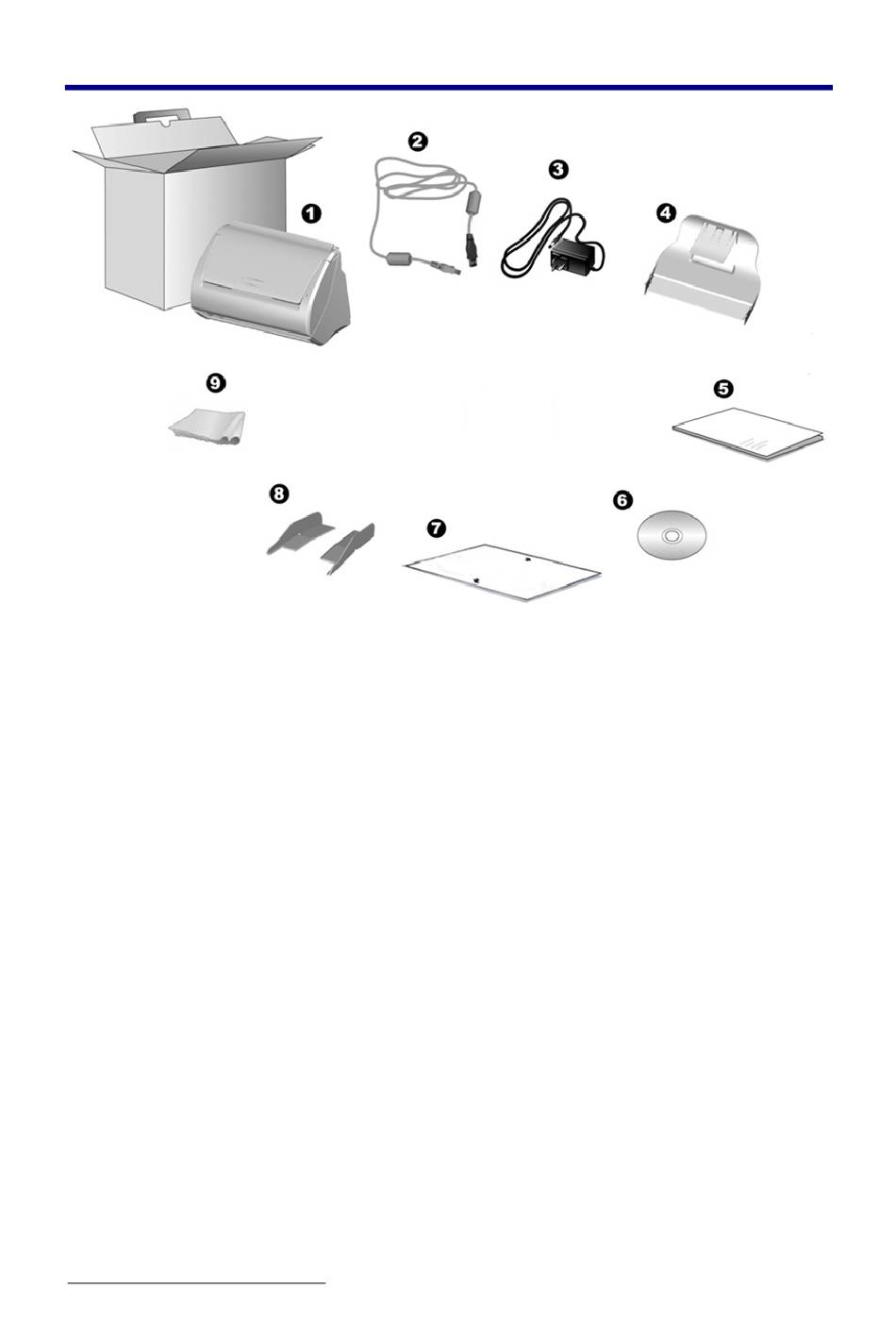 ❶
❷
❸
❹
❾
❺
❽
❼
❻