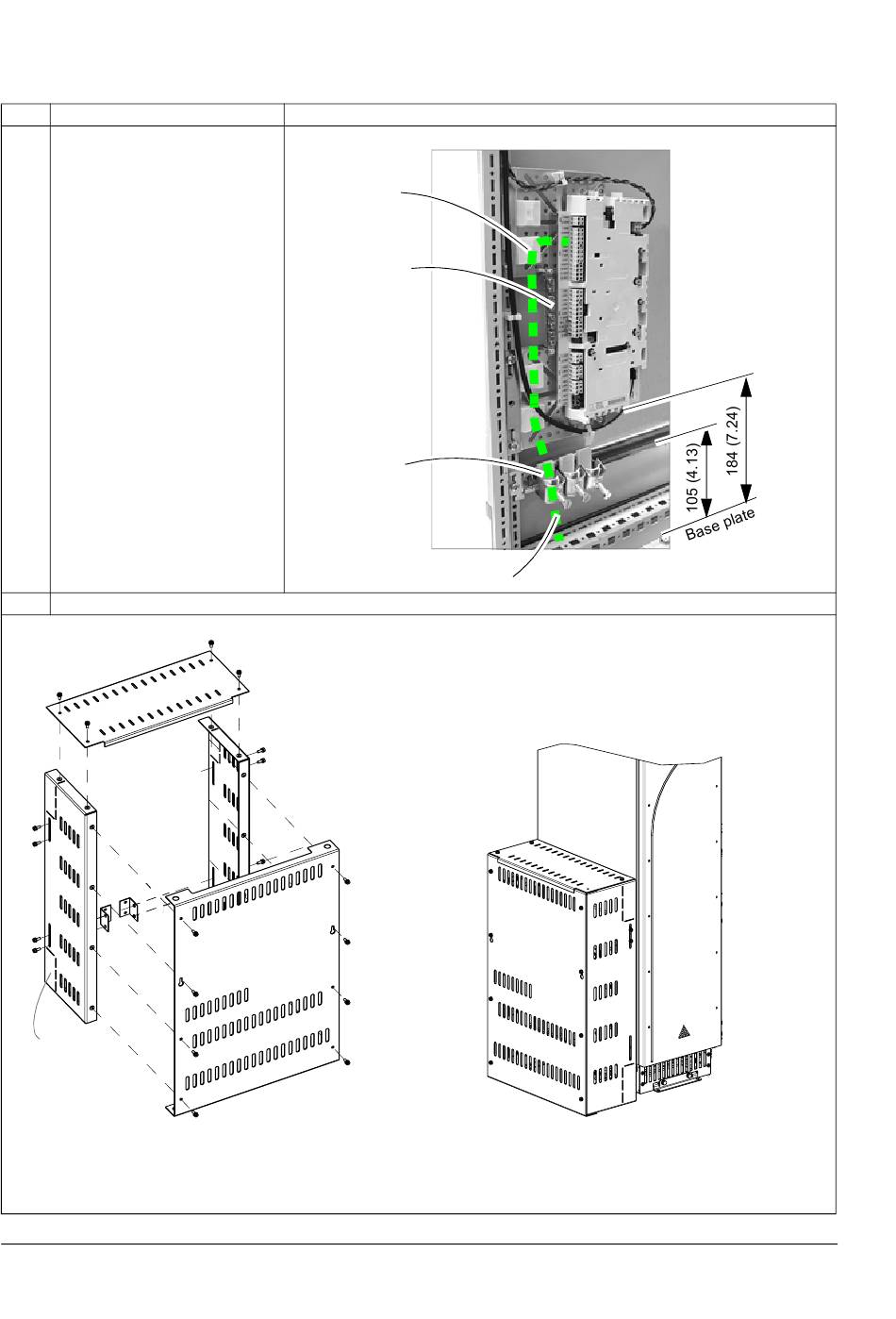 184 (7.24)

105 (4.13)

Base plate