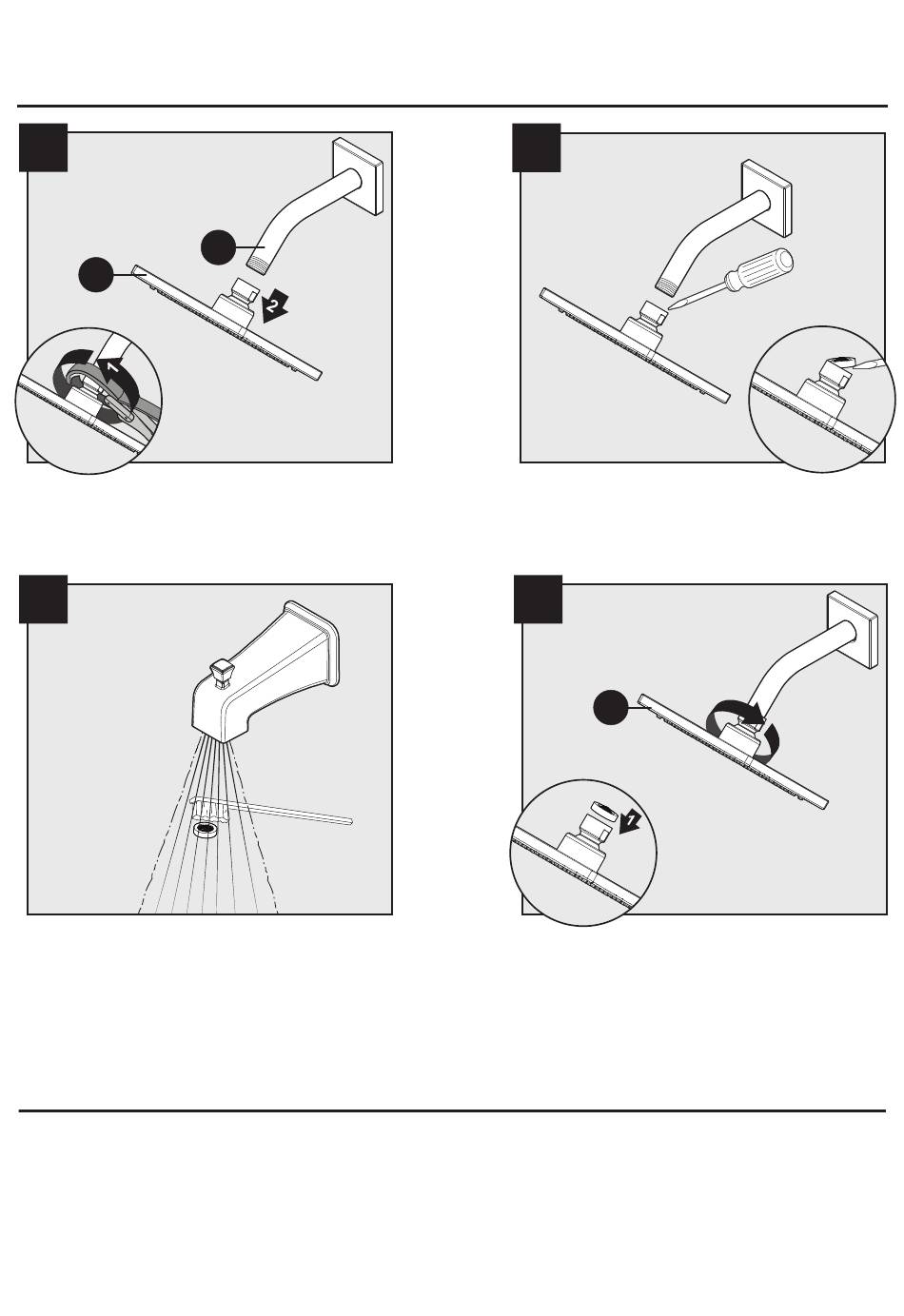 1

2

2

1