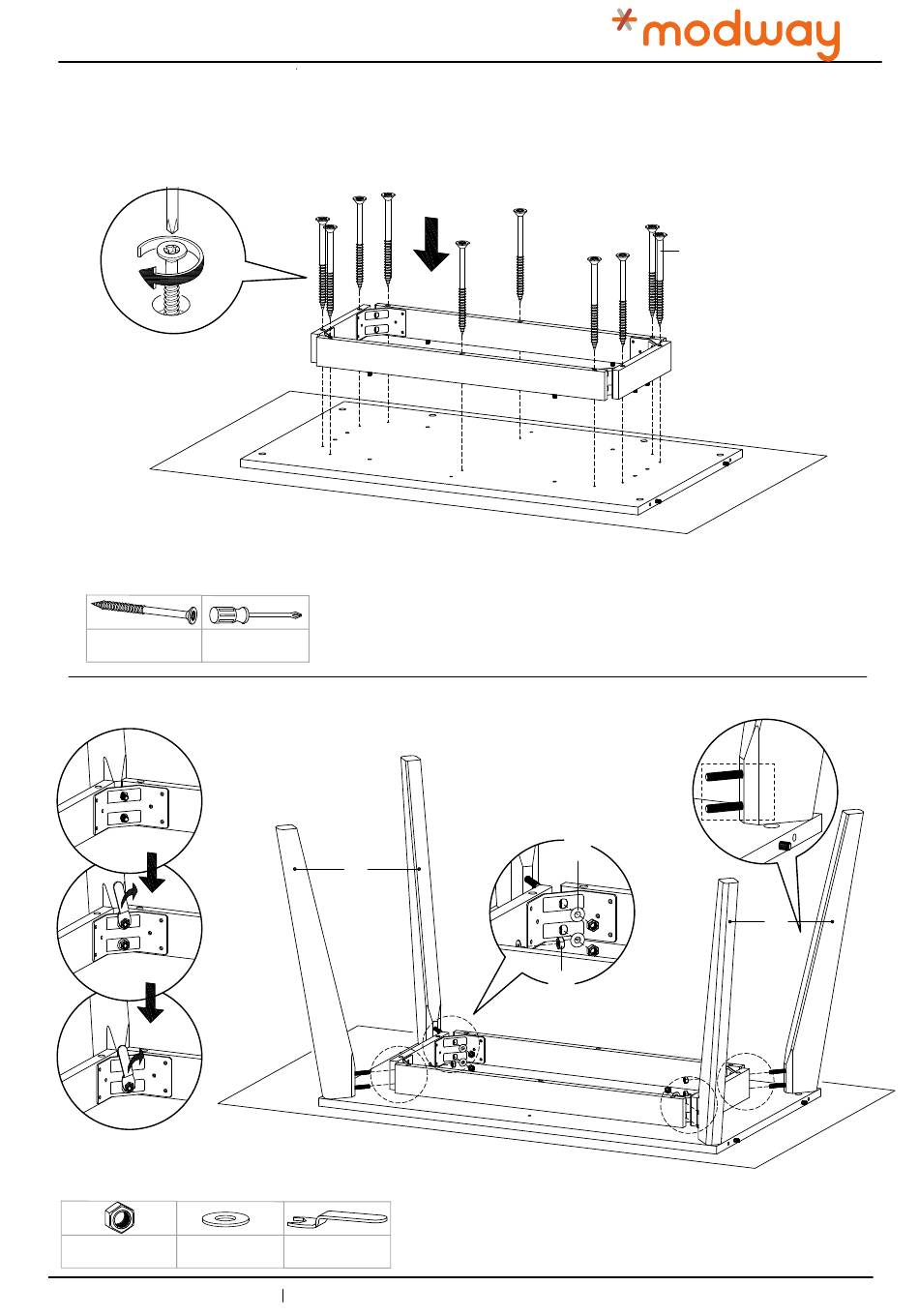 modway