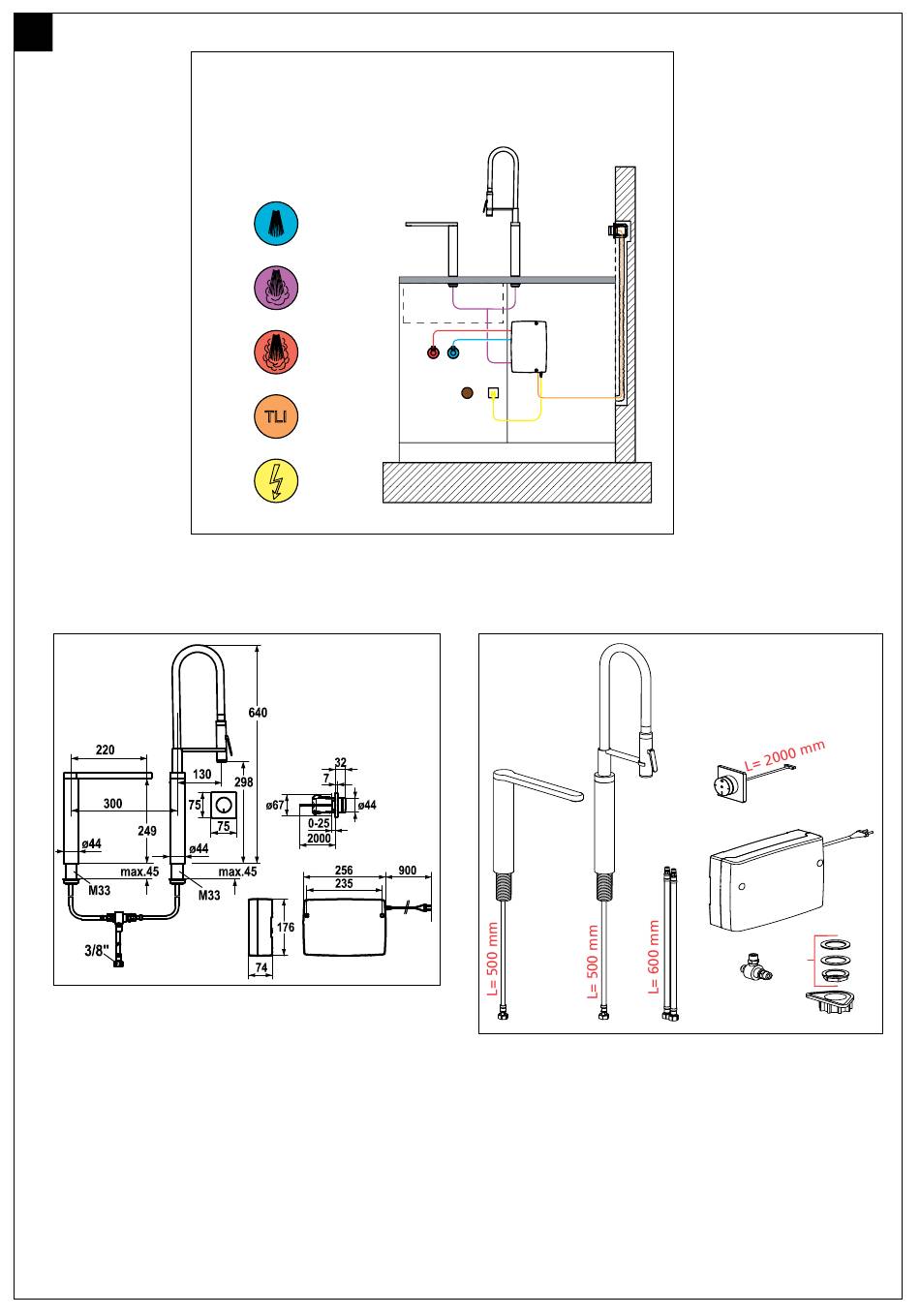 TLI

640
220
130
298
300
75
75
249
ø44
ø44
max.45
max.45
M33
M33
3/8"
32
7
ø67
ø44
0-25
2000
256
235
900
176
74

L= 2000 mm
L= 500 mm
L= 500 mm
L= 600 mm