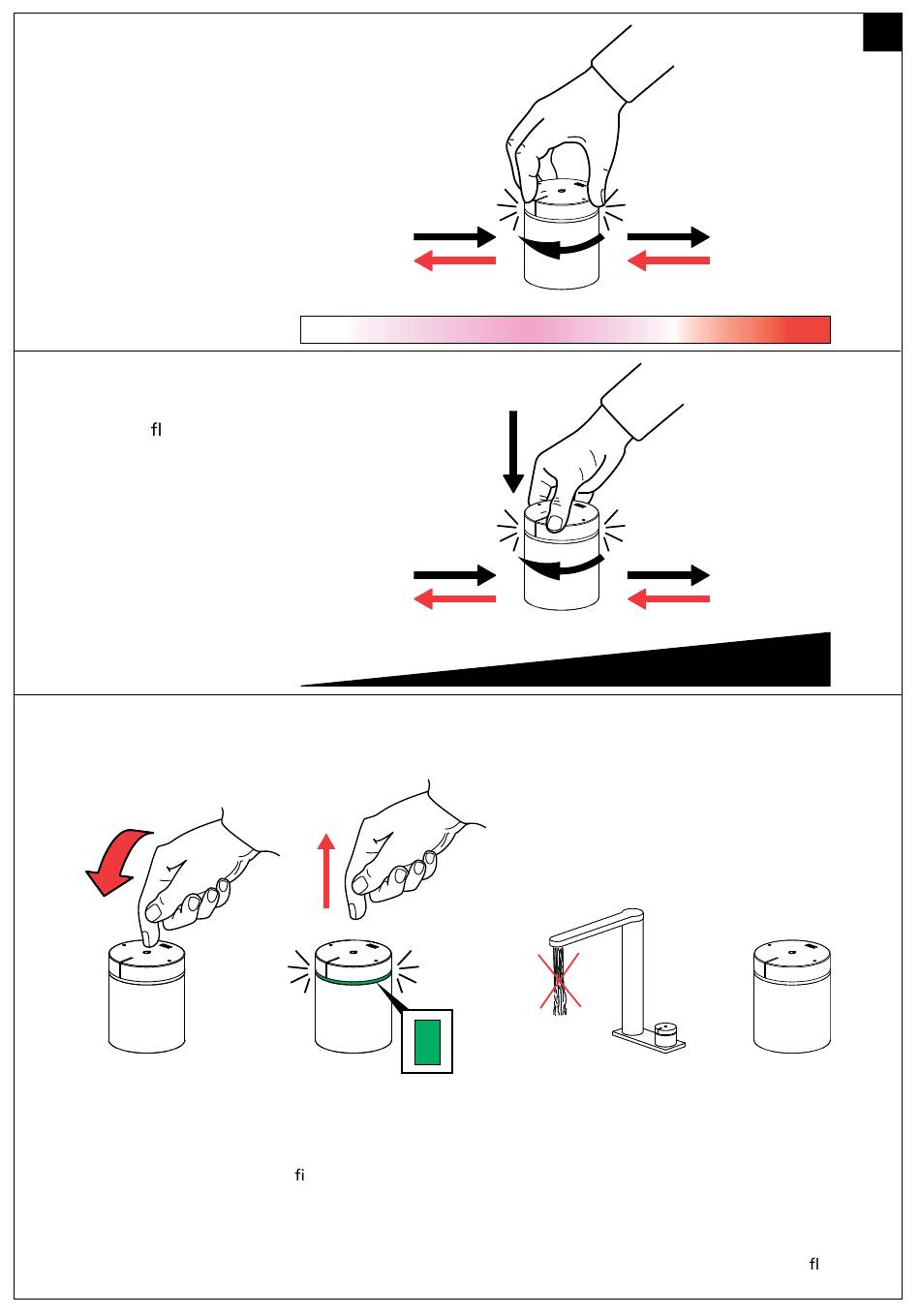 ﬂ

ﬁ

ﬂ