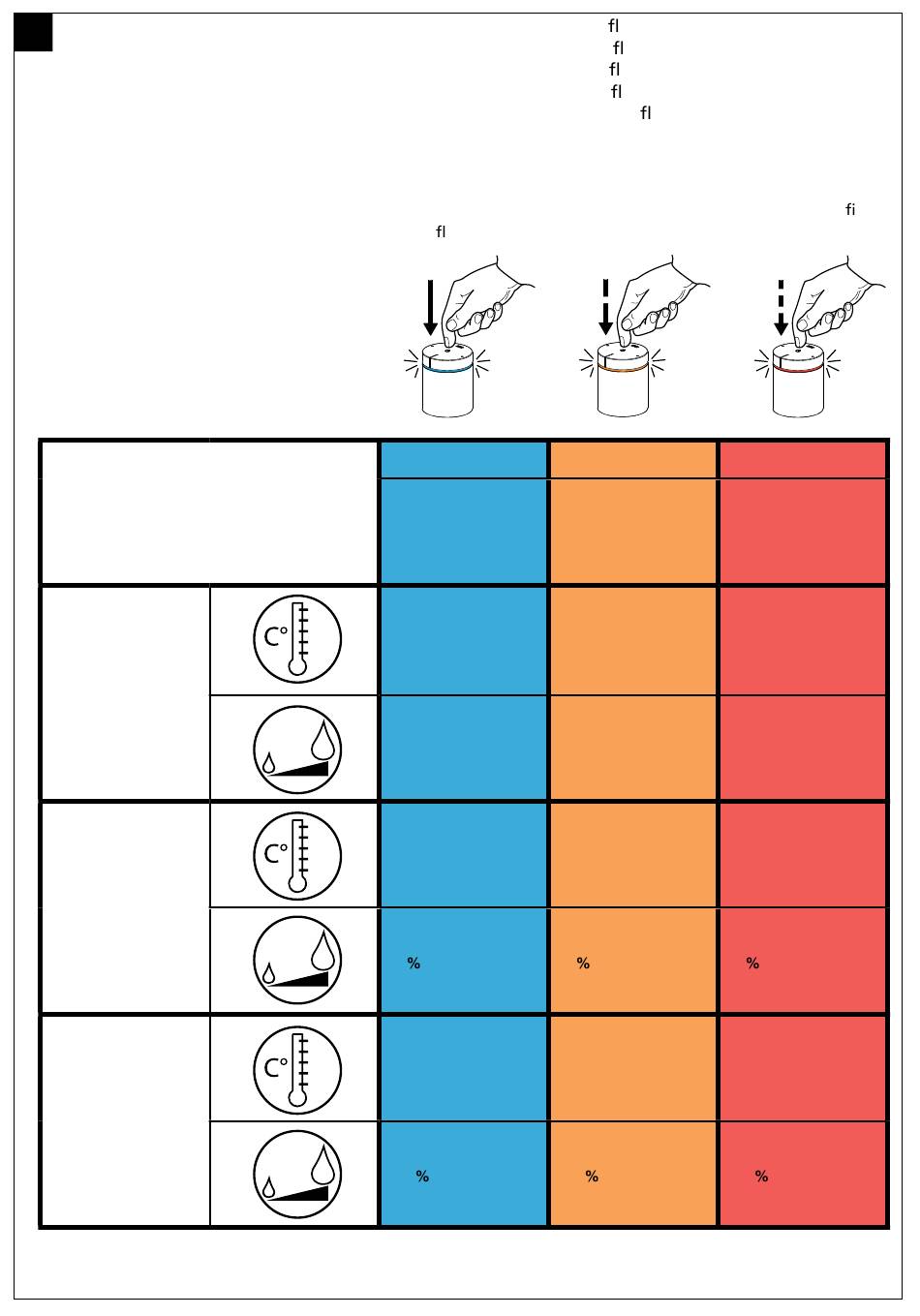 fl
fl
fl
fl
fl

fi
fl

C°

C°

%
%
%

C°

%
%
%