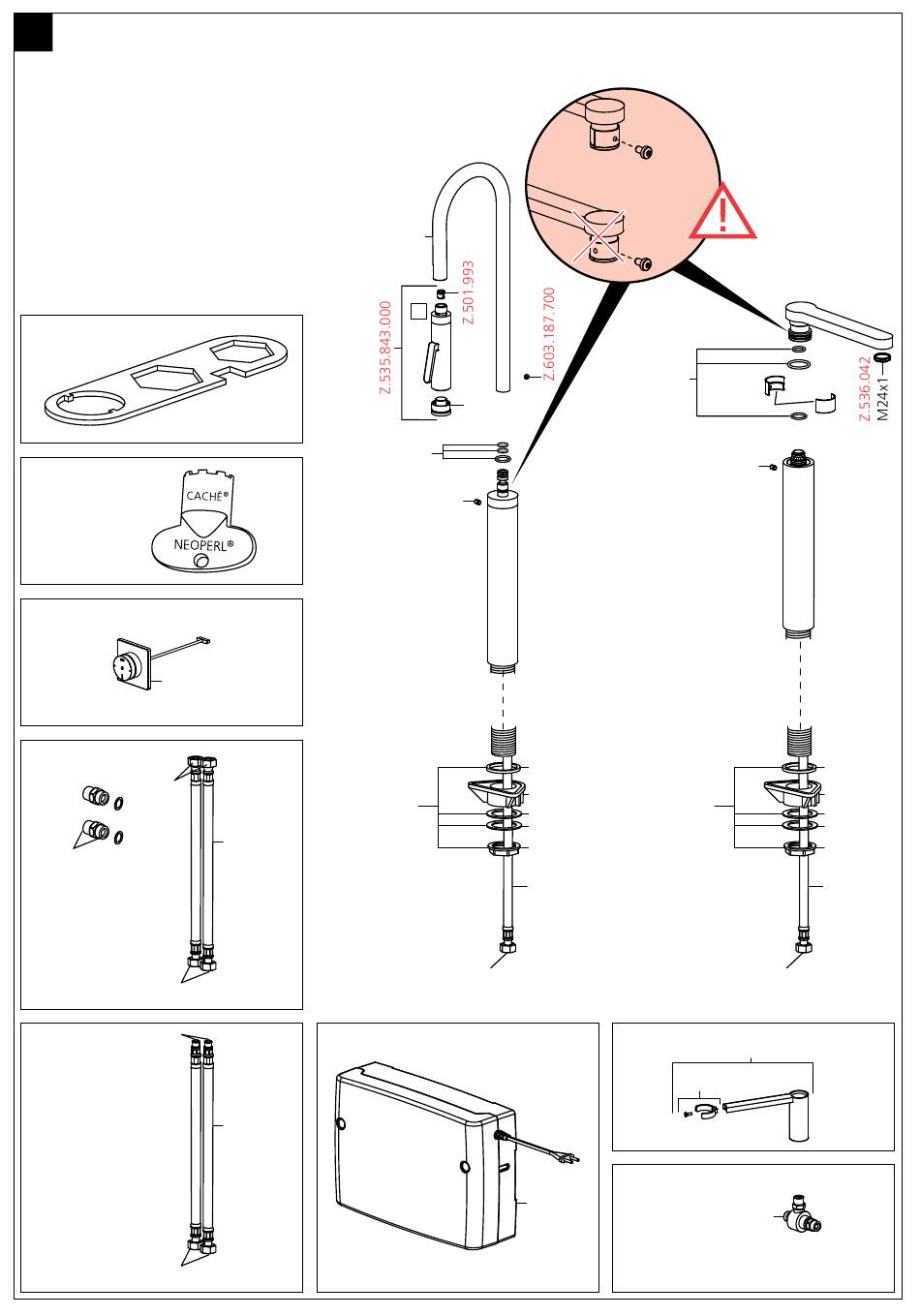 Z.535.843.000
Z.501.993
Z.603.187.700
Z.536.042
M24x1
CACHÉ®
NEOPERL®