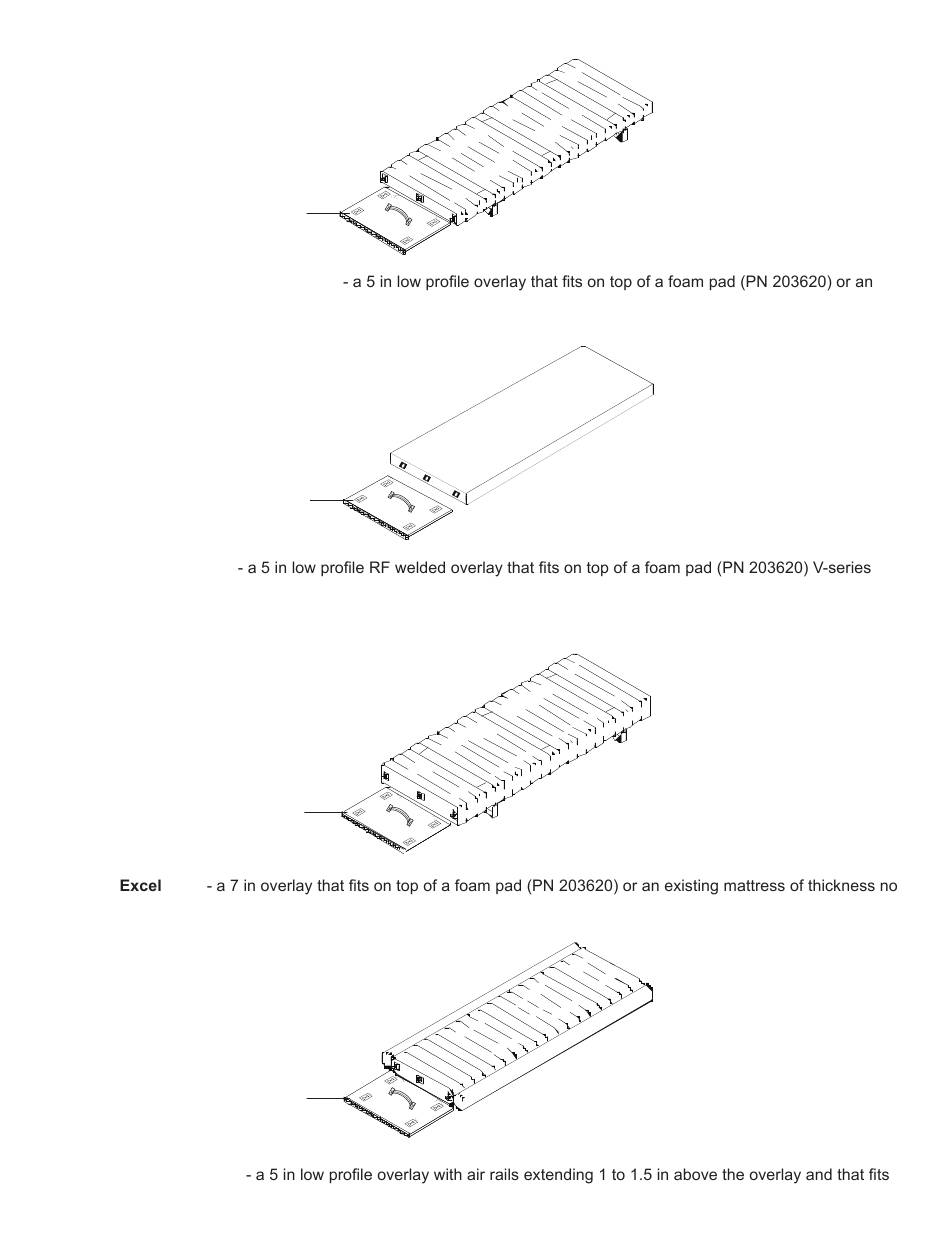 - a 5 in low profile overlay that fits on top of a foam pad (PN 203620) or an

- a 5 in low profile RF welded overlay that fits on top of a foam pad (PN 203620) V-series

Excel - a 7 in overlay that fits on top of a foam pad (PN 203620) or an existing mattress of thickness no

- a 5 in low profile overlay with air rails extending 1 to 1.5 in above the overlay and that fits