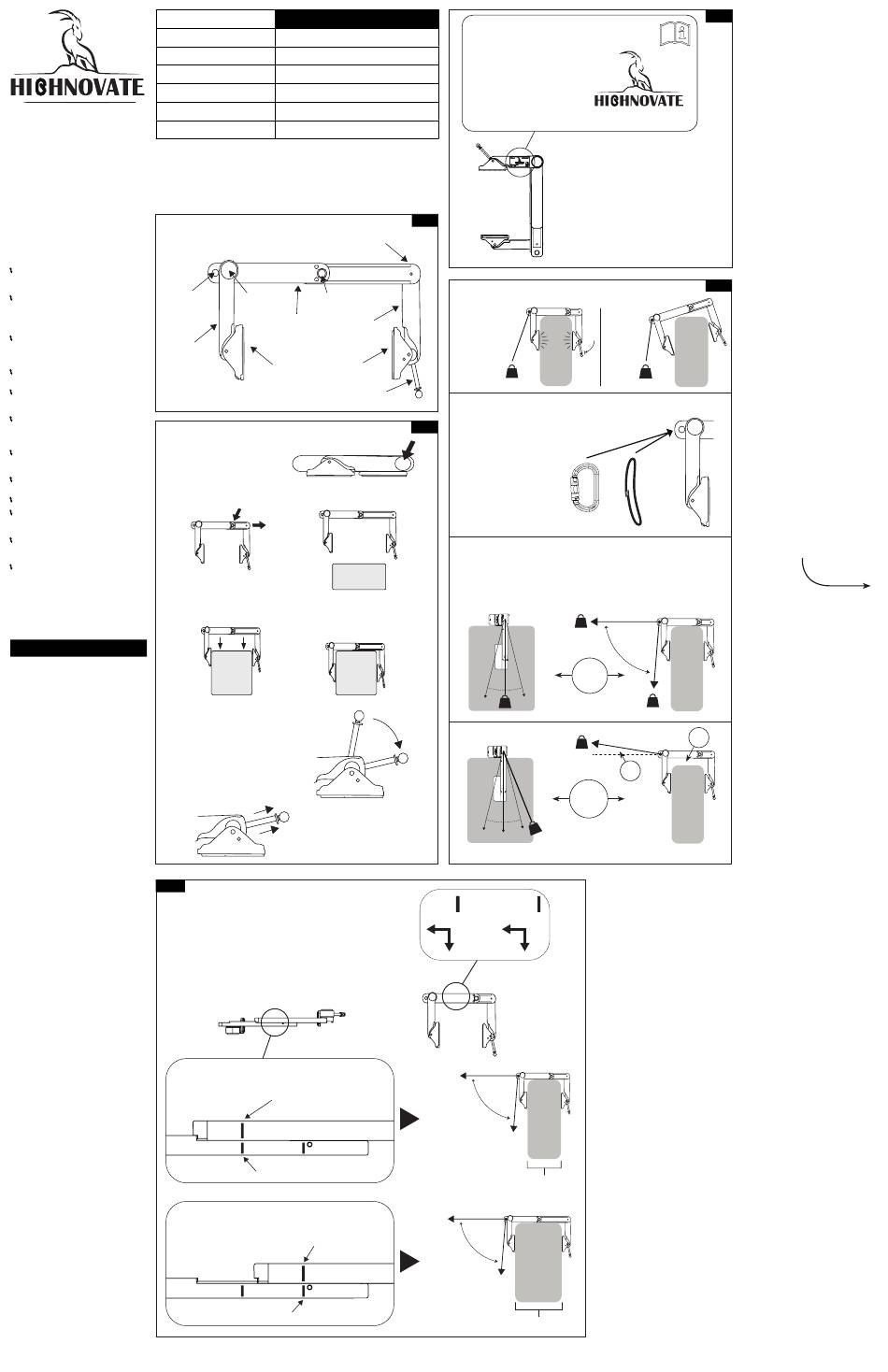 HIGHNOVATE

HIGHNOVATE