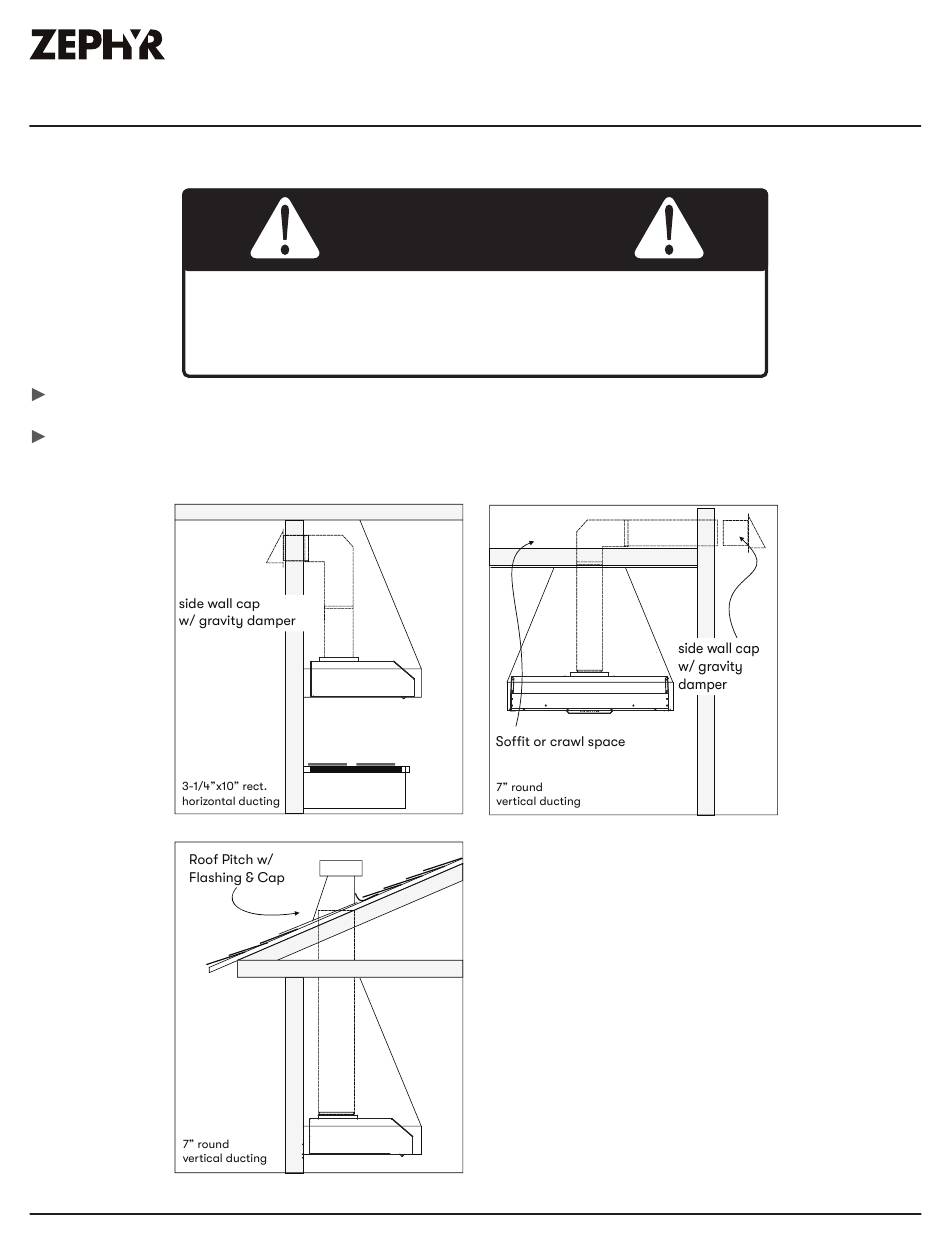 ZEPHYR

side wall cap w/ gravity damper

3-1/4"x10" rect. horizontal ducting

side wall cap w/ gravity damper

Soffit or crawl space

7" round vertical ducting

Roof Pitch w/ Flashing & Cap

7" round vertical ducting