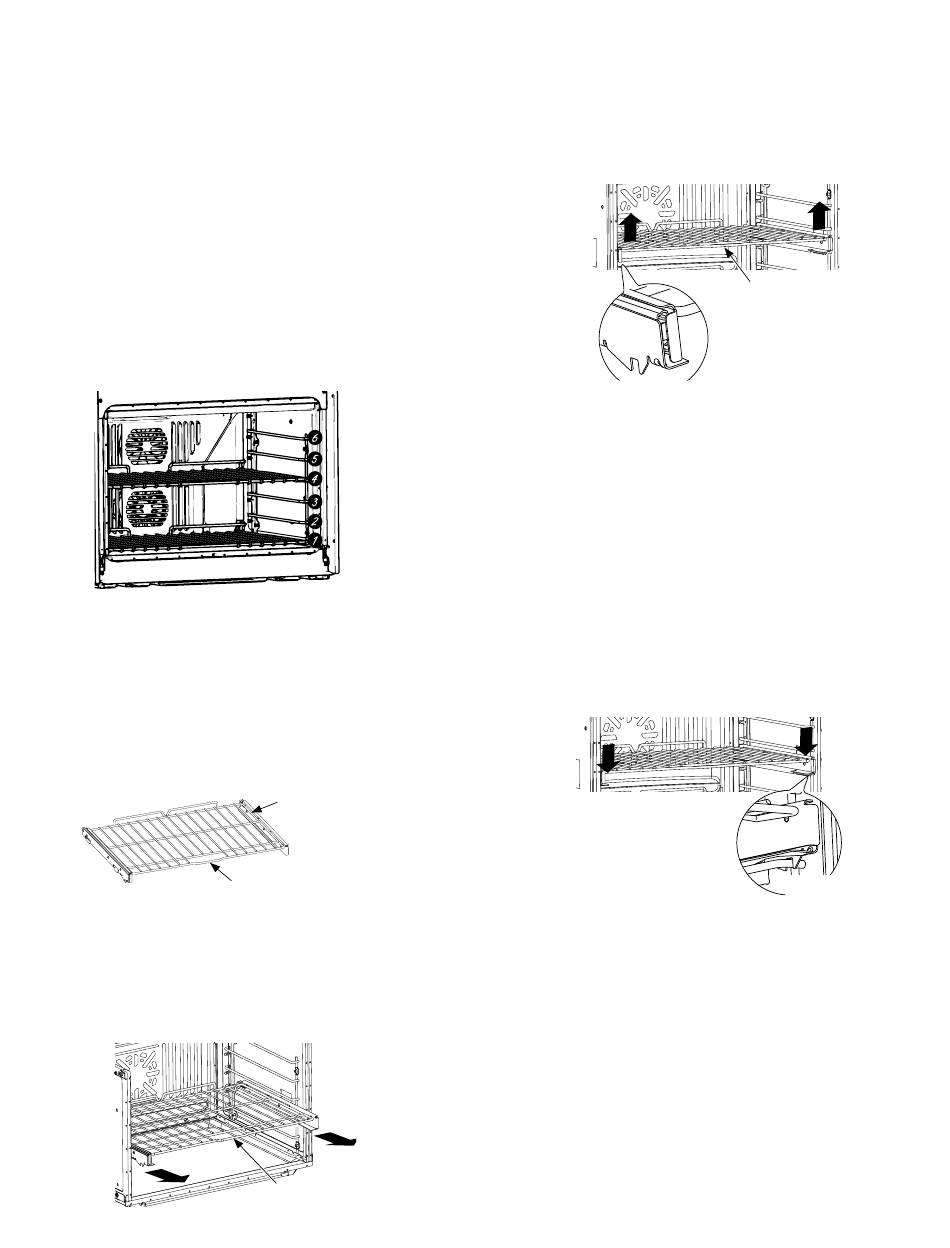 6
5
4
3
2
1