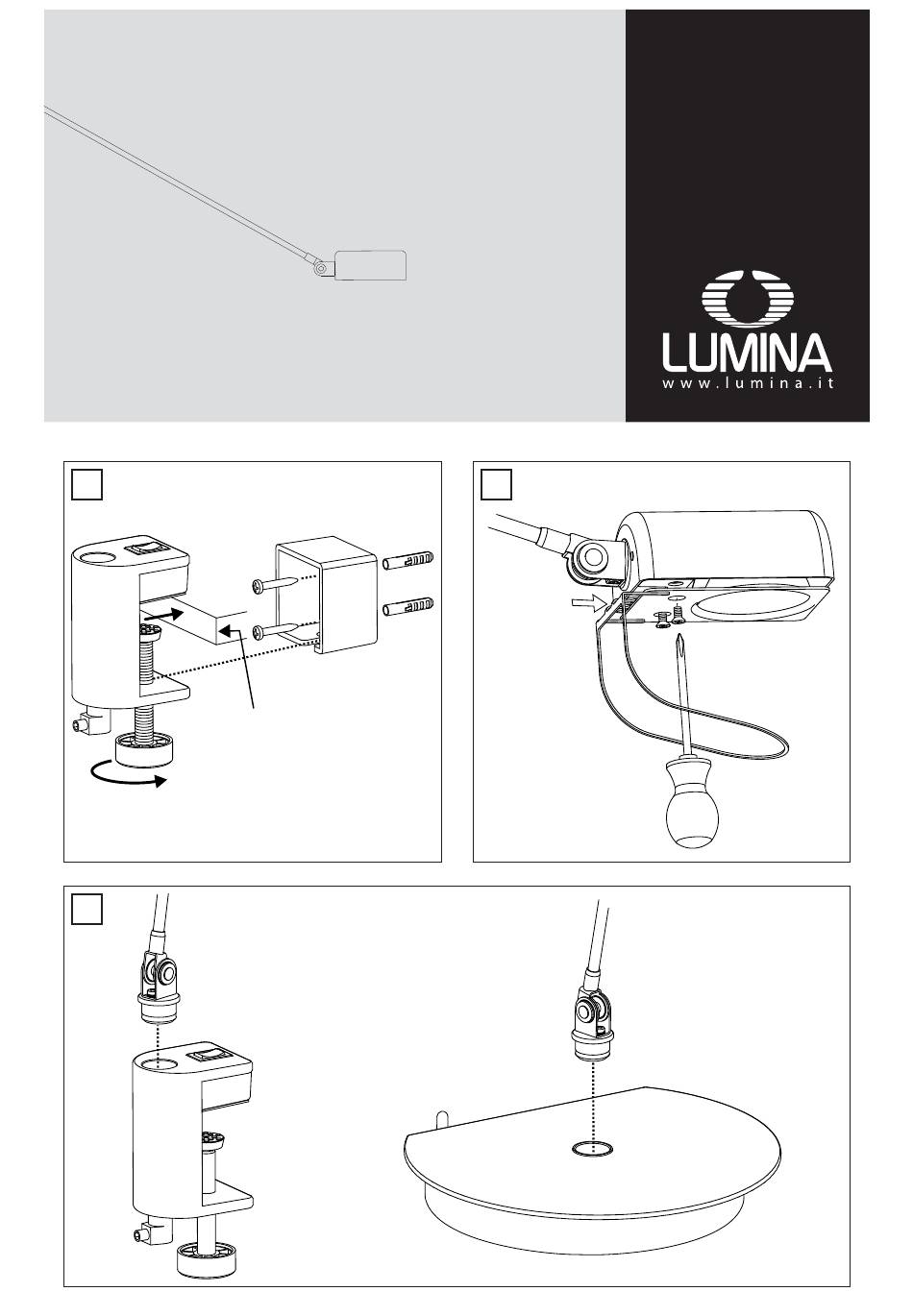 LUMINA
www.lumina.it