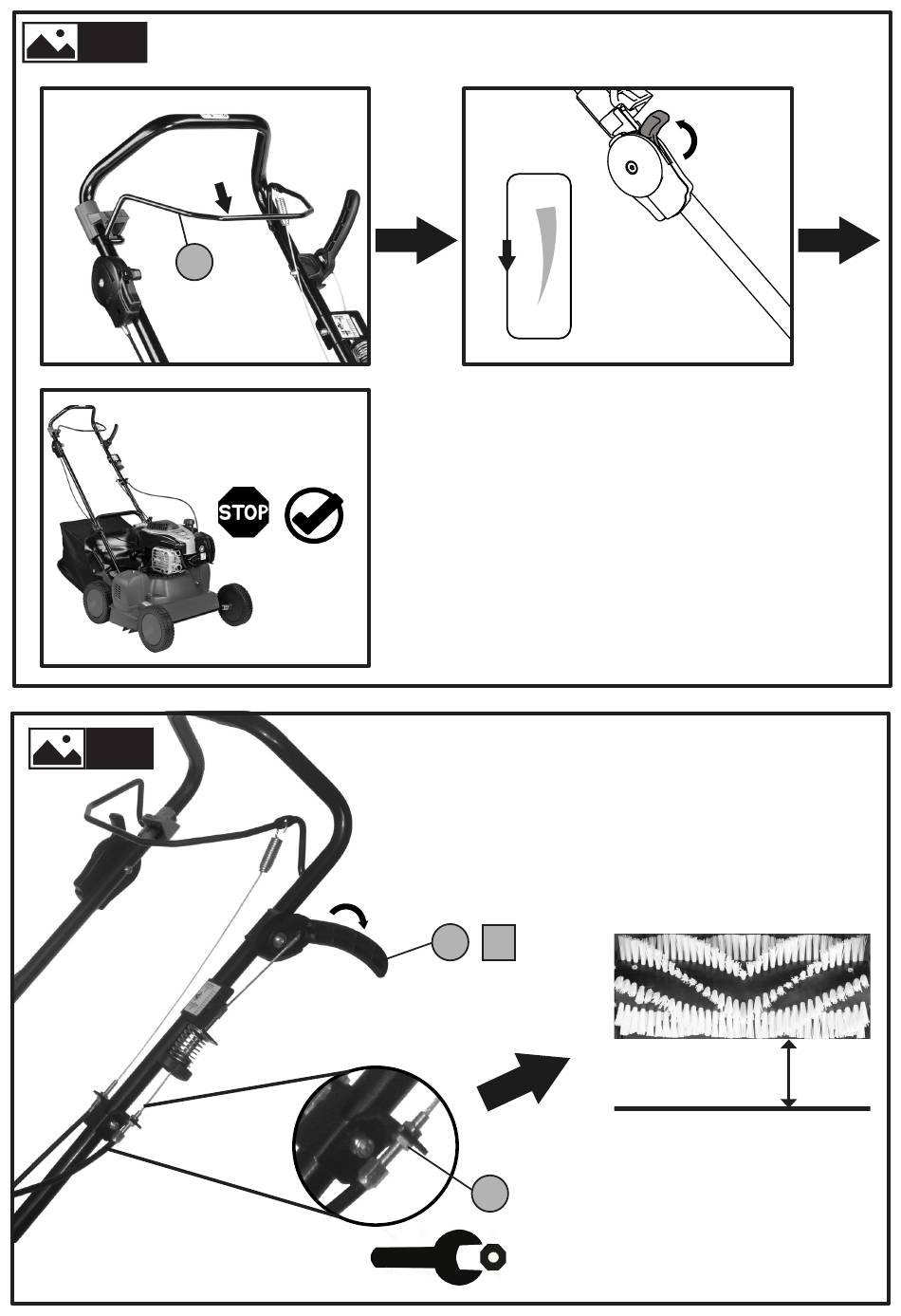 STOP