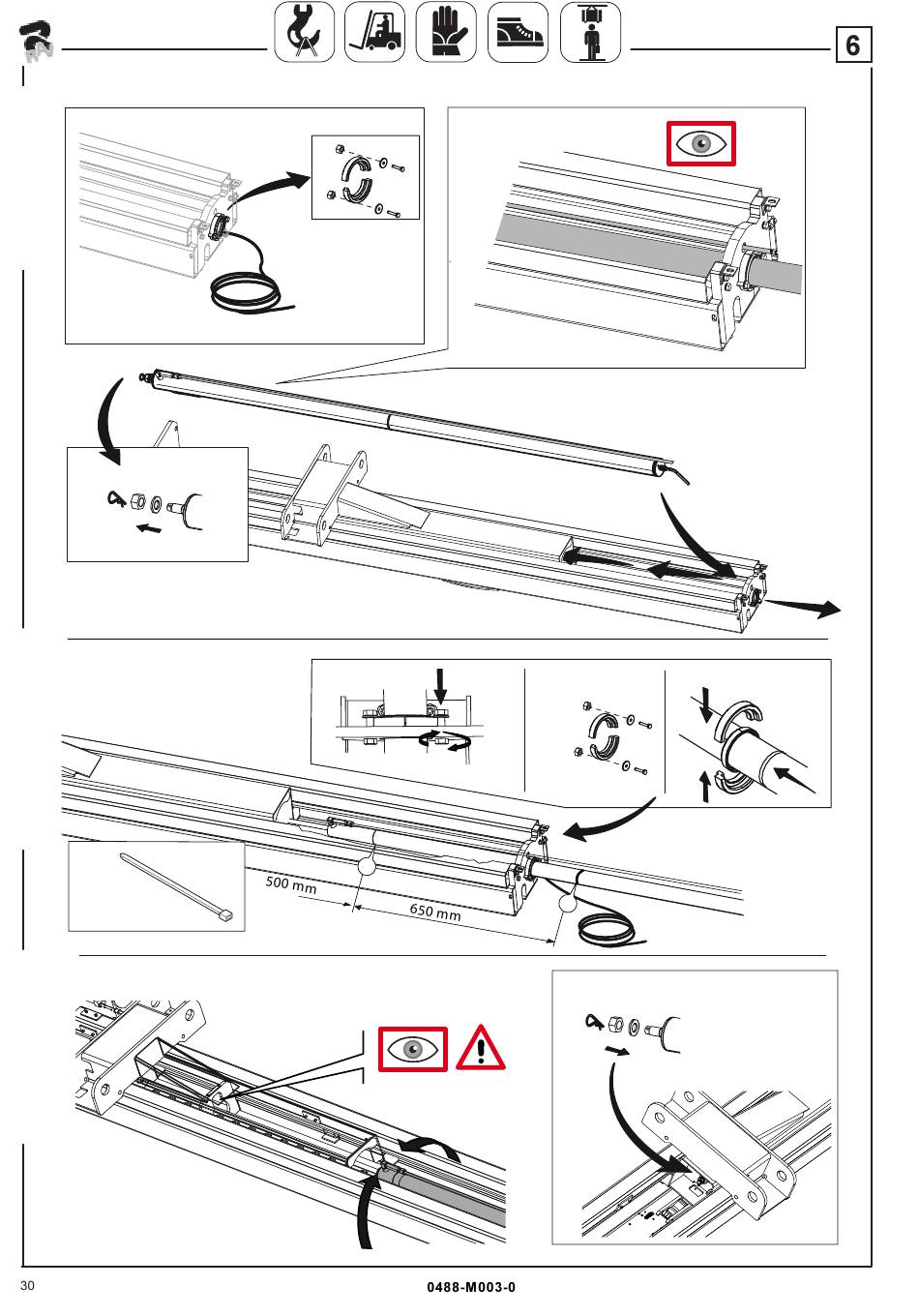 6

500 mm

650 mm

30

0488-M003-0