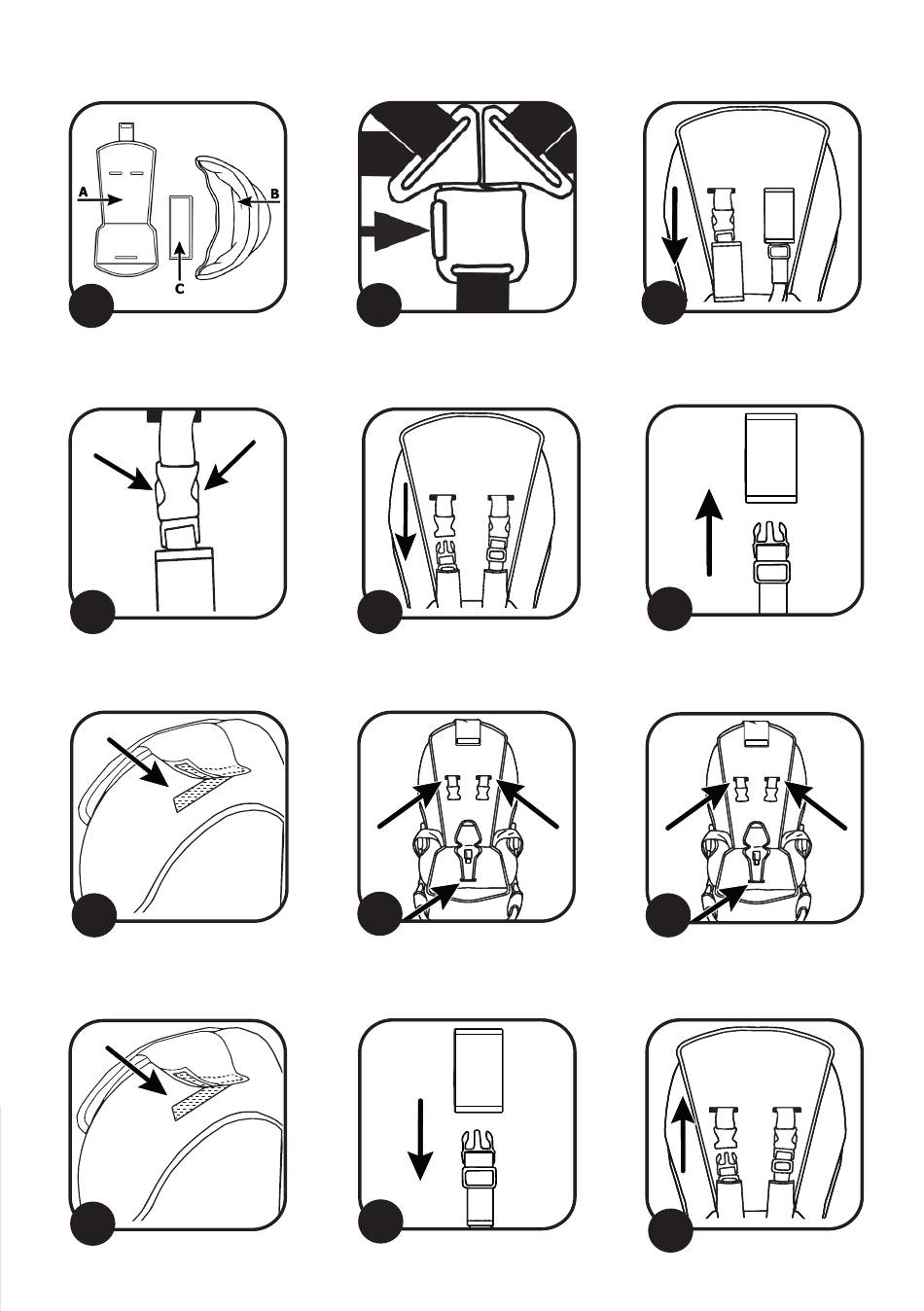 A
B
C