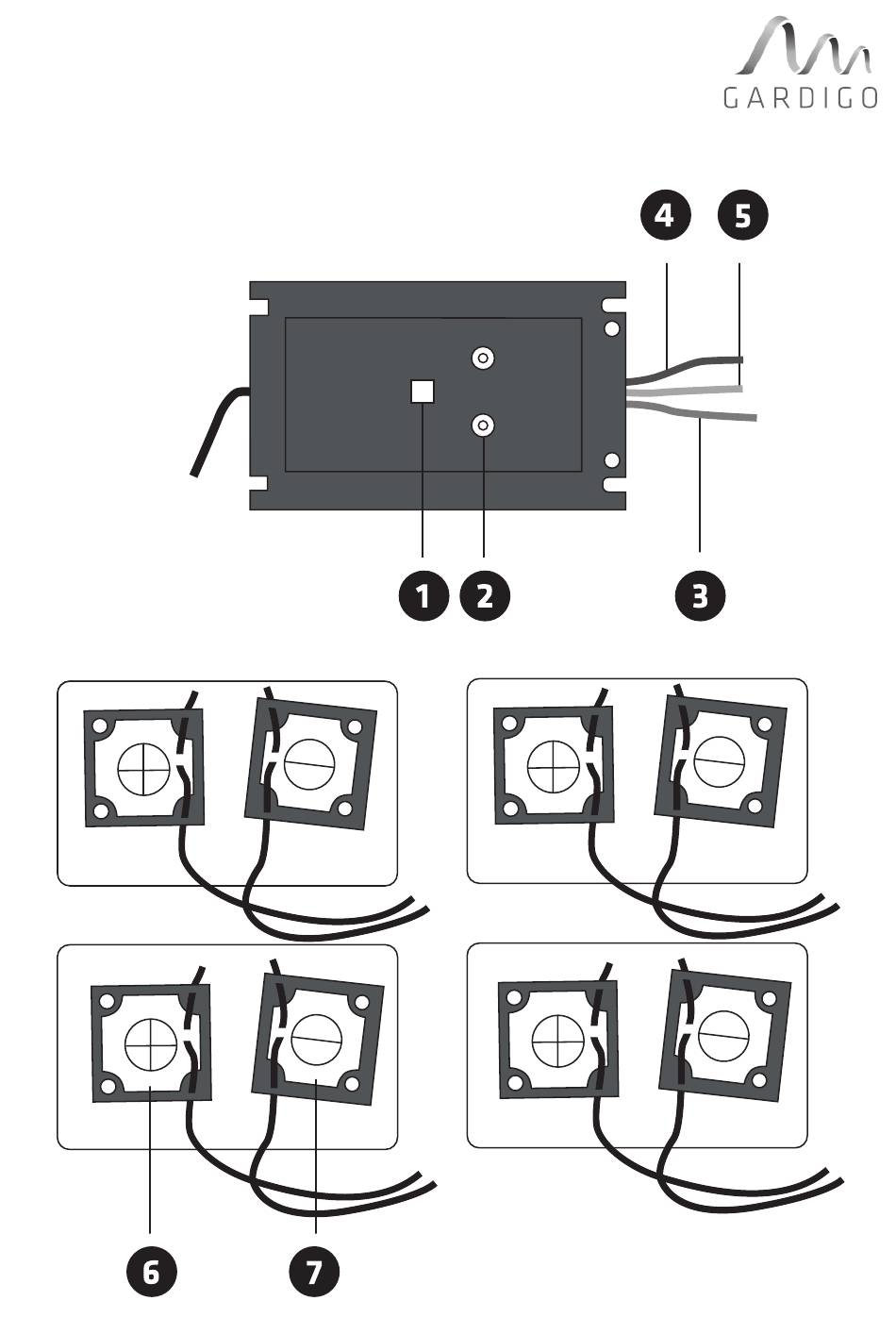 GARDIGO

4 5

1 2 3

6 7