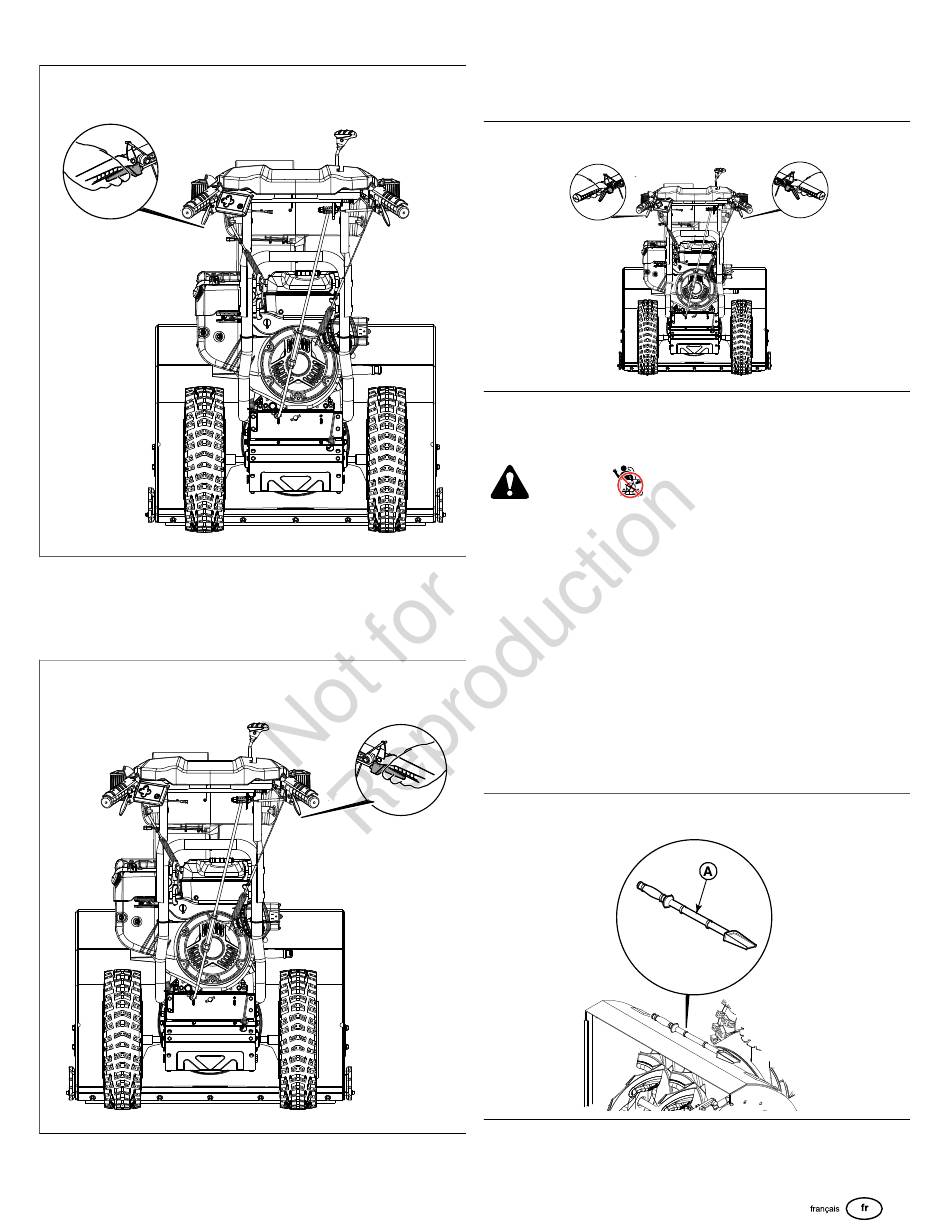 Not for Reproduction

A

français fr