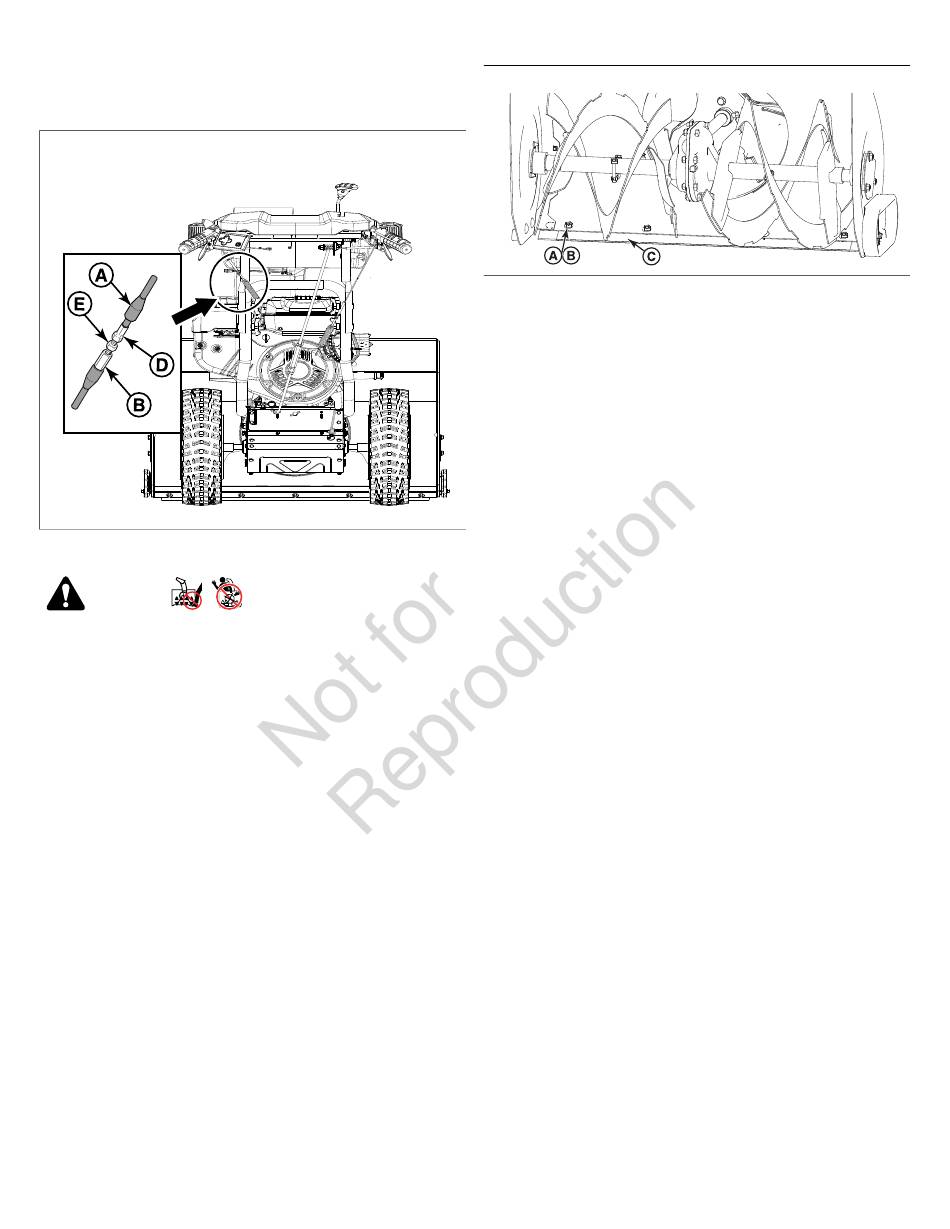 A
E
D
B

A B C

Not for Reproduction