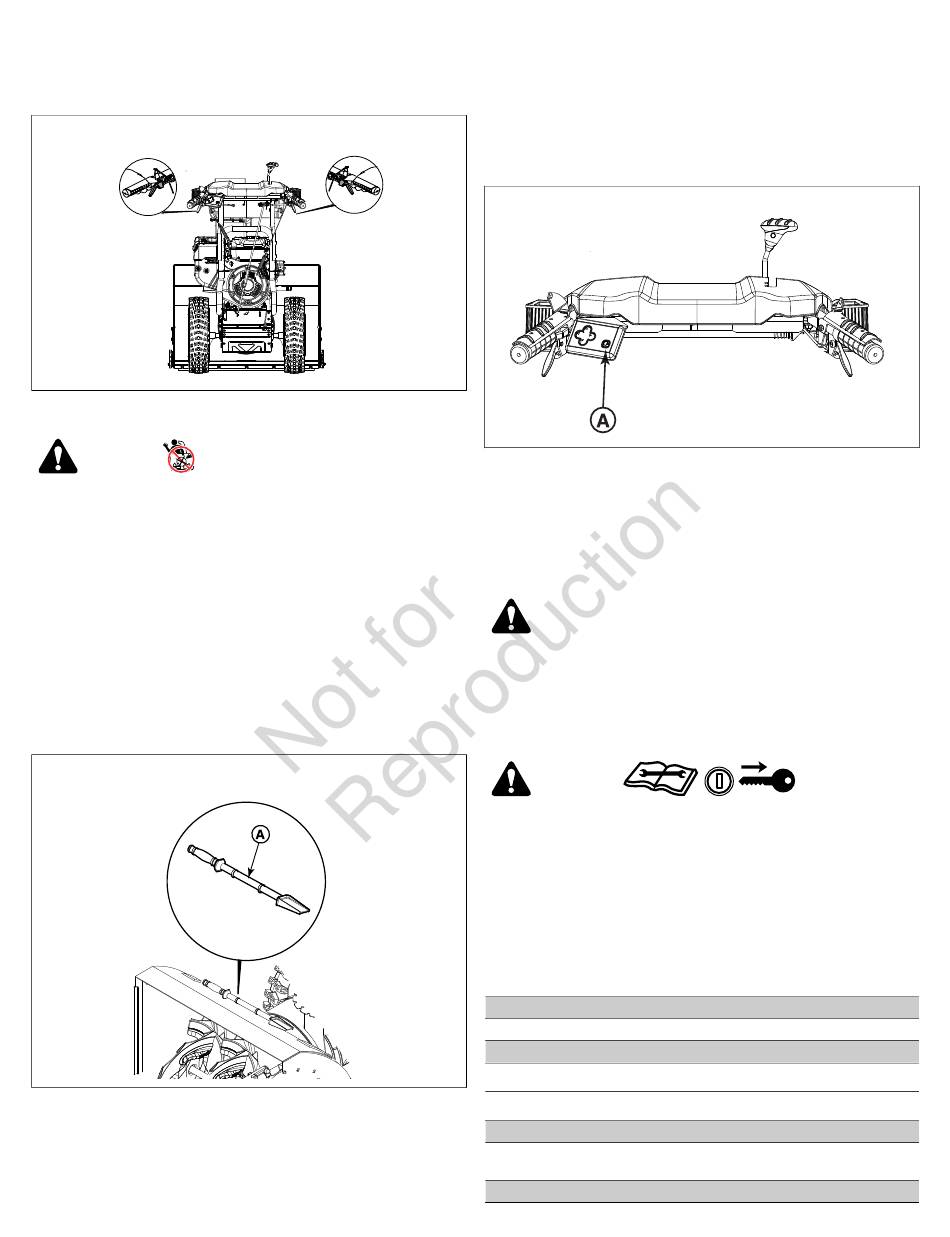 A

A

Not for Reproduction