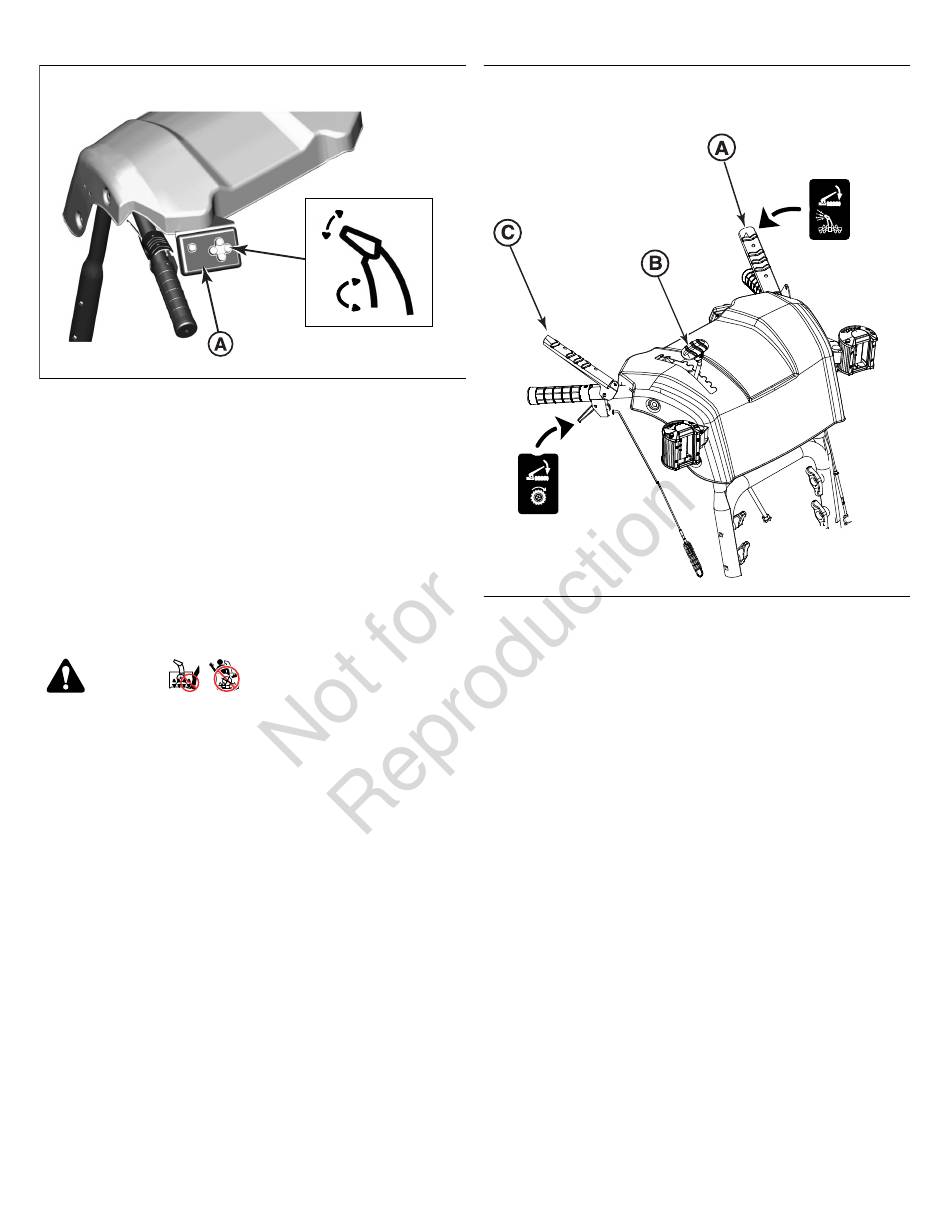 A

A

C

B

Not for Reproduction