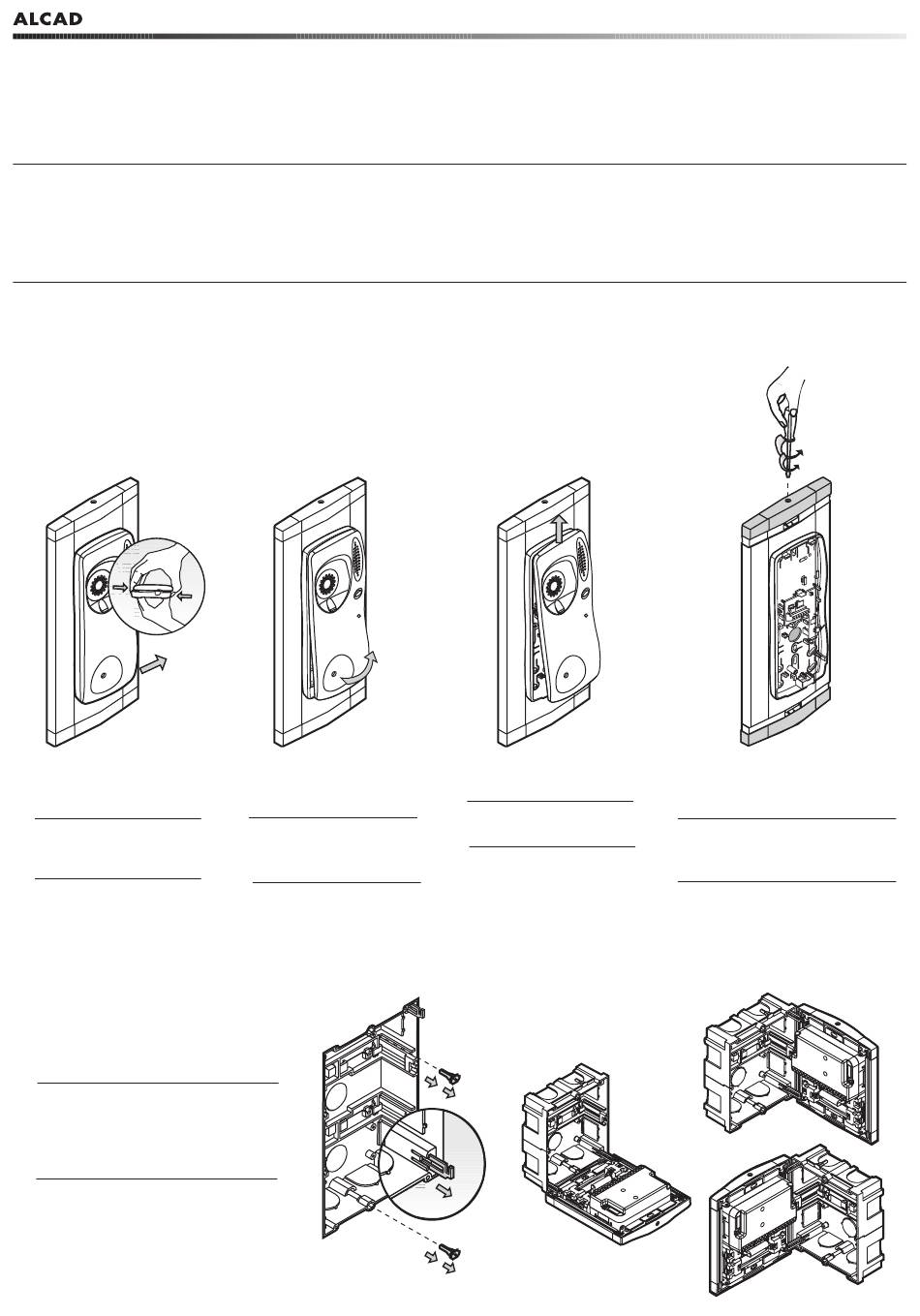 ALCAD