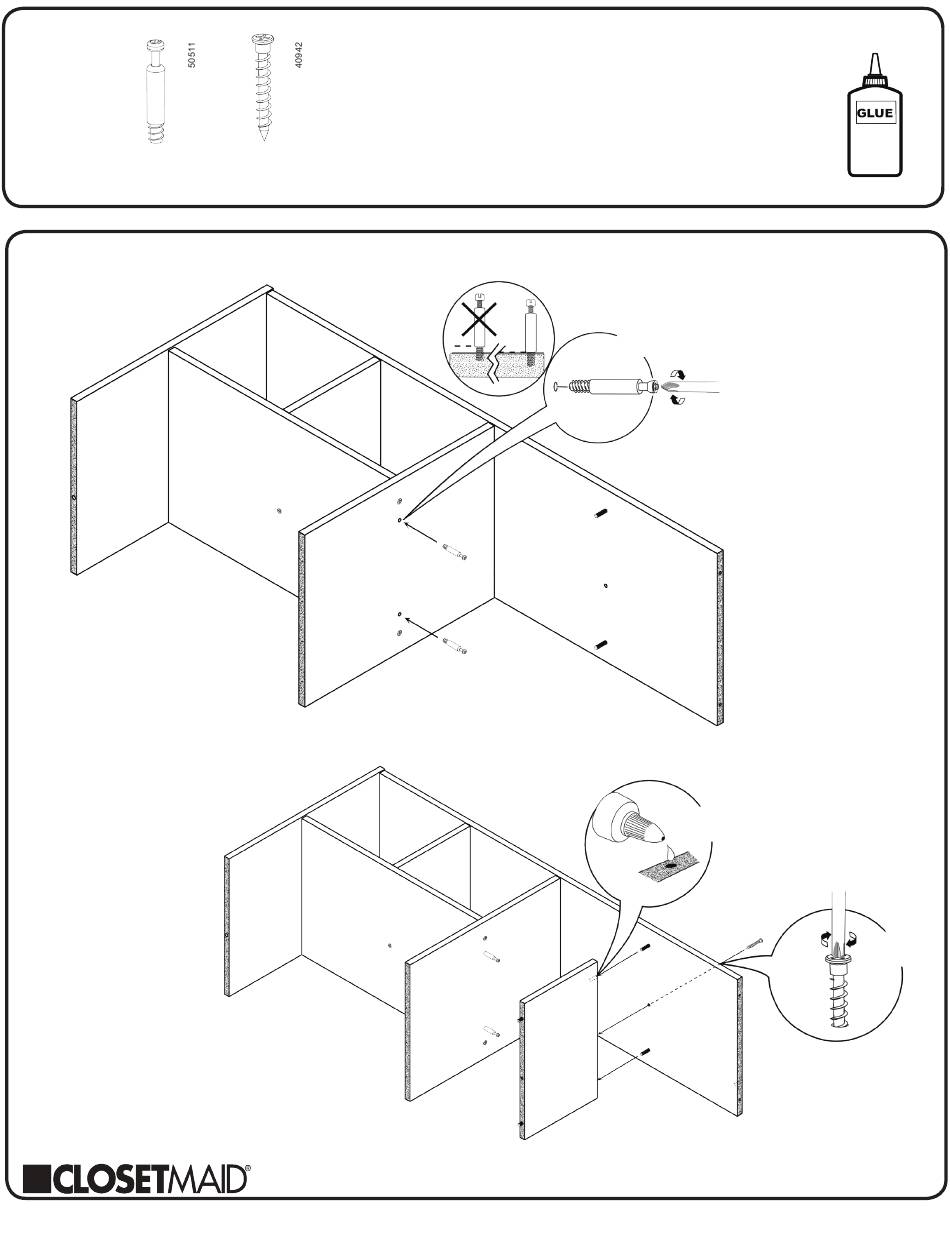 50511

40942

GLUE

CLOSETMAID®