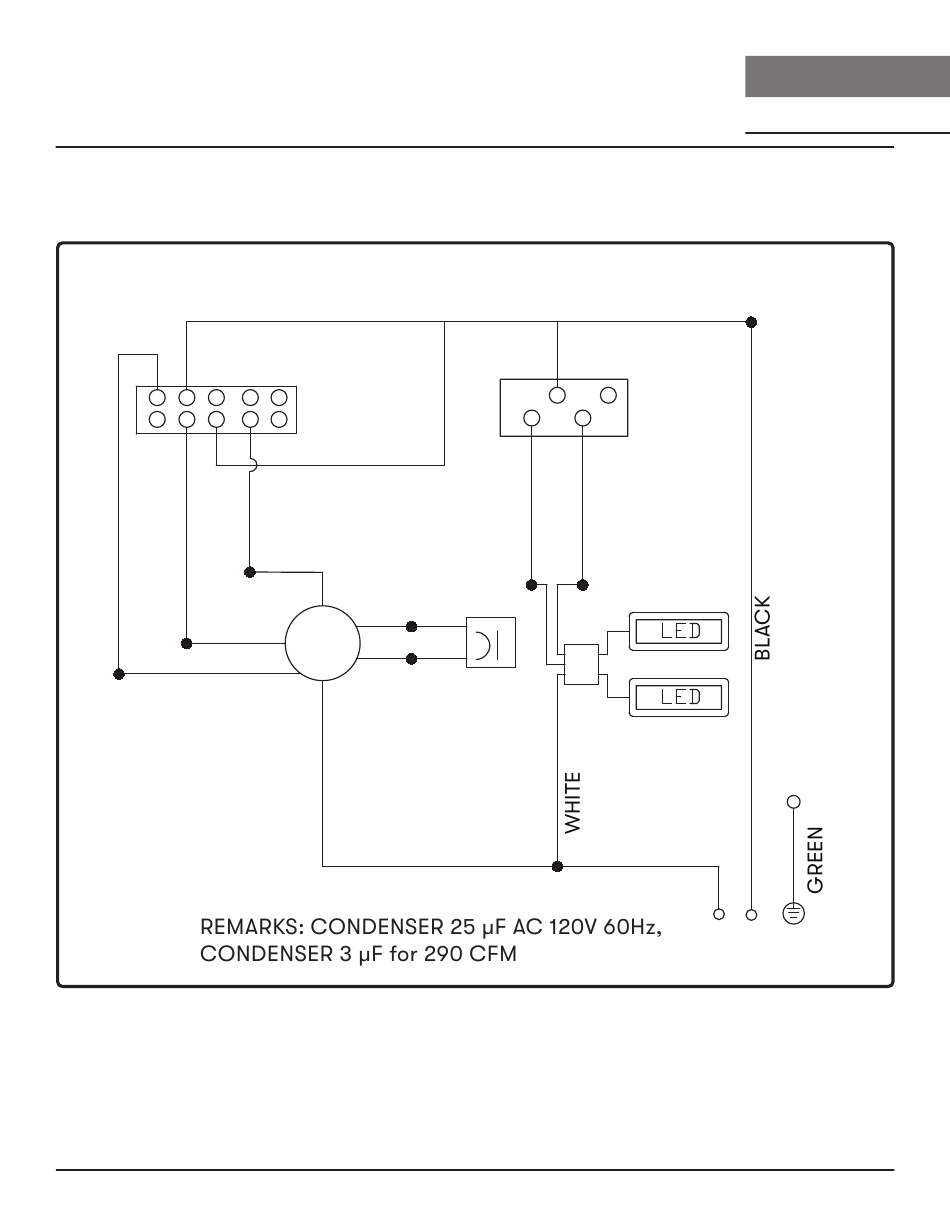 LED

LED

BLACK

WHITE

GREEN

REMARKS: CONDENSER 25 μF AC 120V 60Hz, CONDENSER 3 μF for 290 CFM