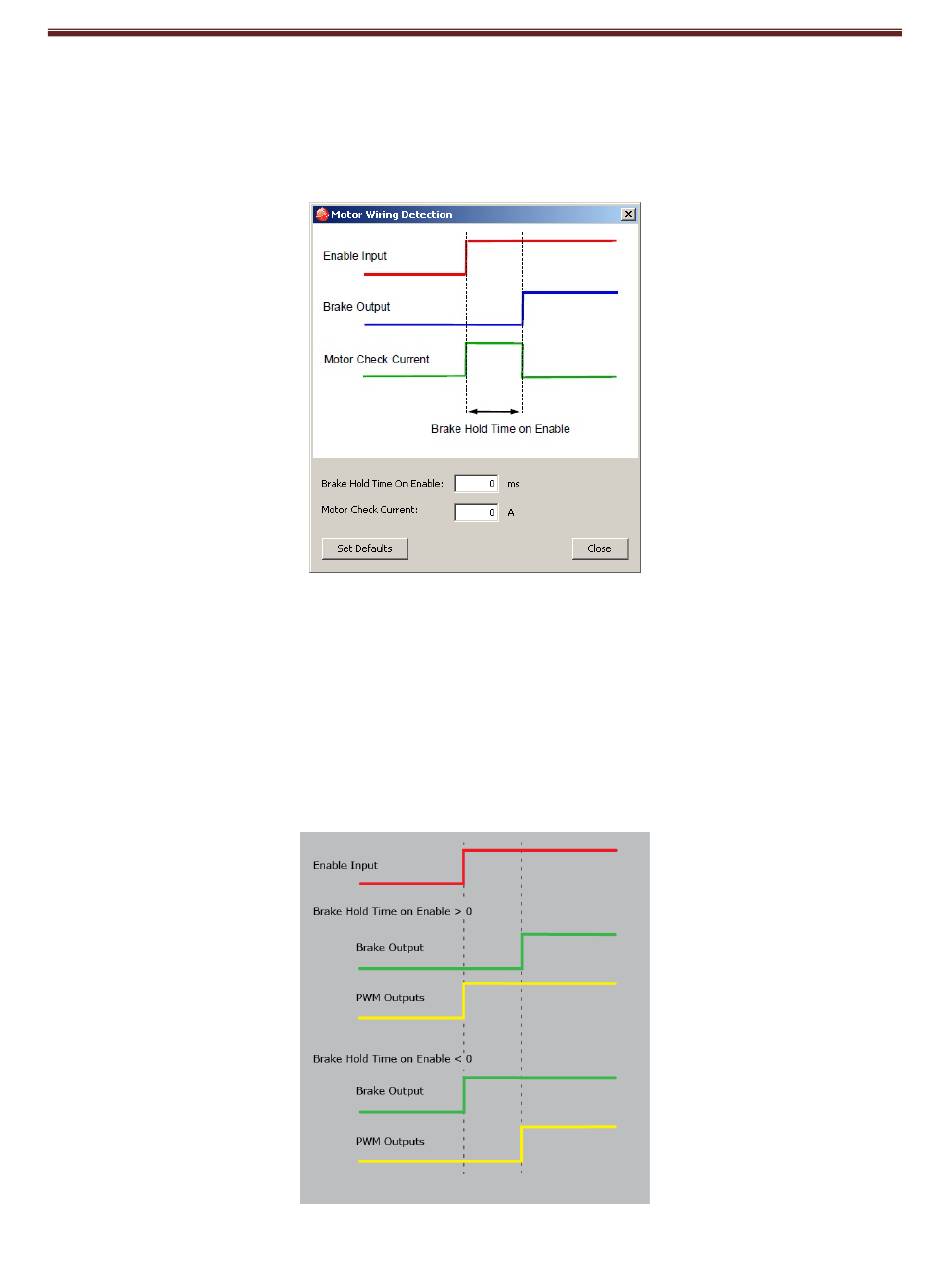 Motor Wiring Detection

Enable Input

Brake Output

Motor Check Current

Brake Hold Time on Enable

Brake Hold Time On Enable: 0 ms

Motor Check Current: 0 A

Set Defaults

Close

Enable Input

Brake Hold Time on Enable > 0

Brake Output

PWM Outputs

Brake Hold Time on Enable < 0

Brake Output

PWM Outputs