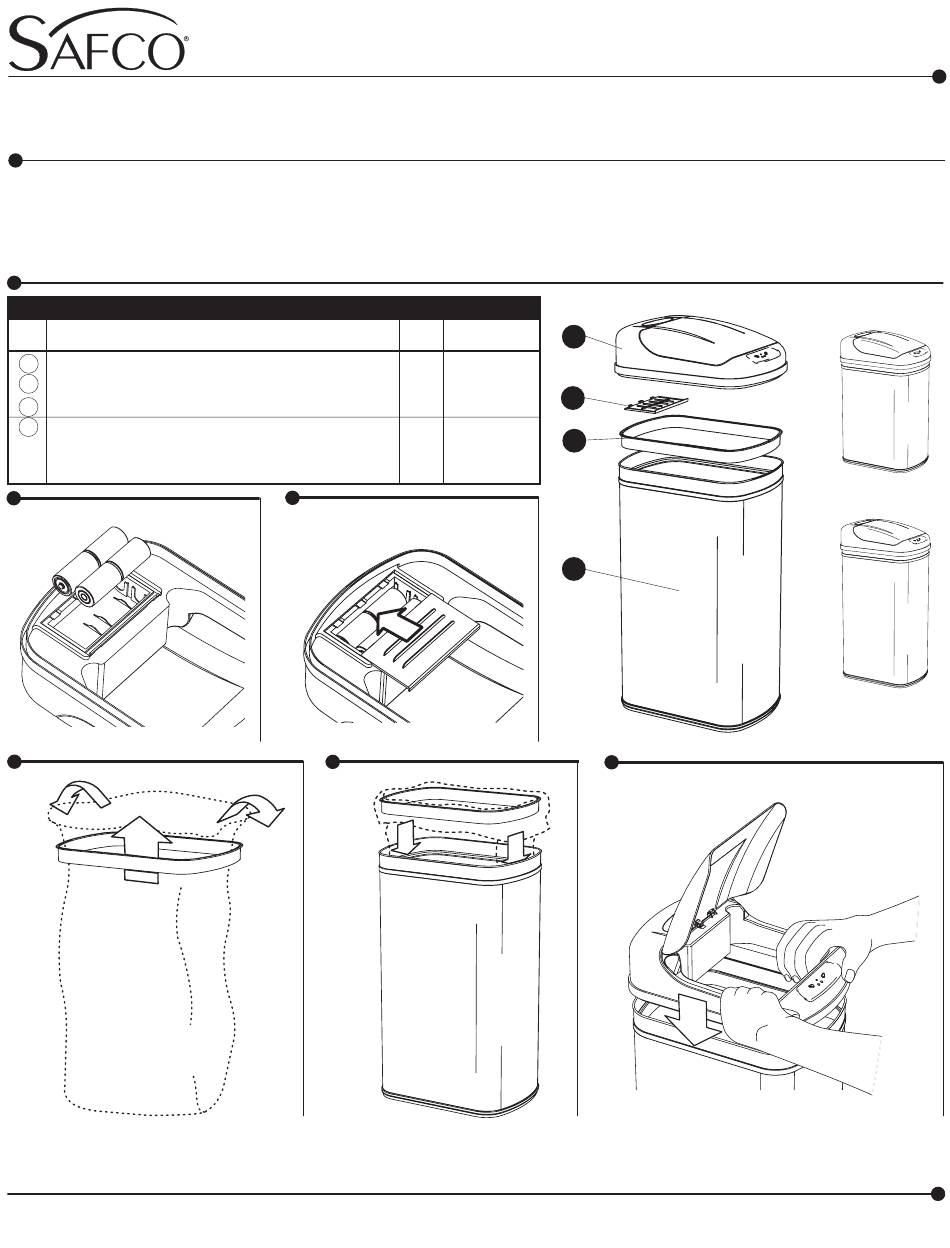 SAFCO®