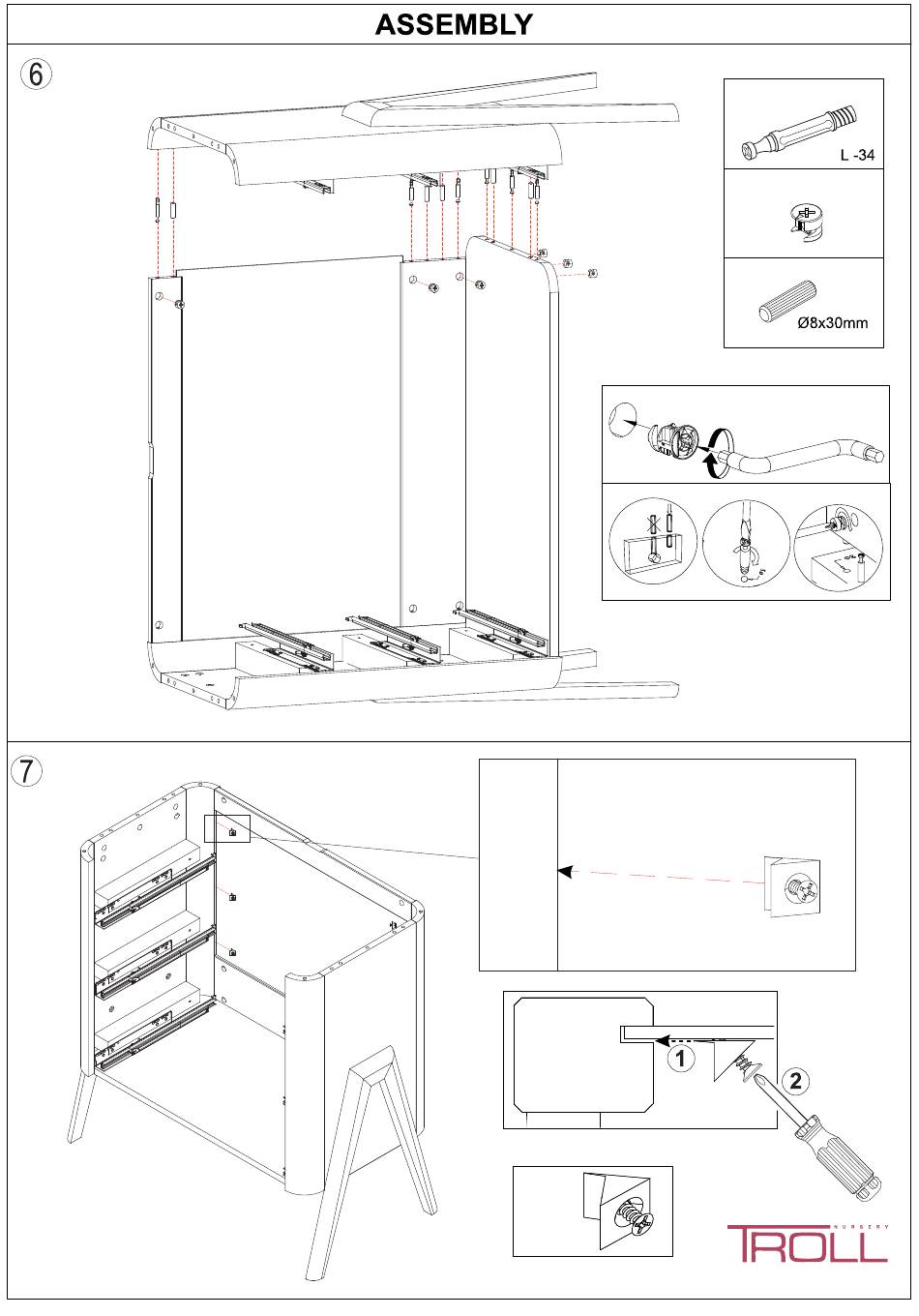 ASSEMBLY

6

L -34

Ø8x30mm

7

1

2

NURSERY
TROLL