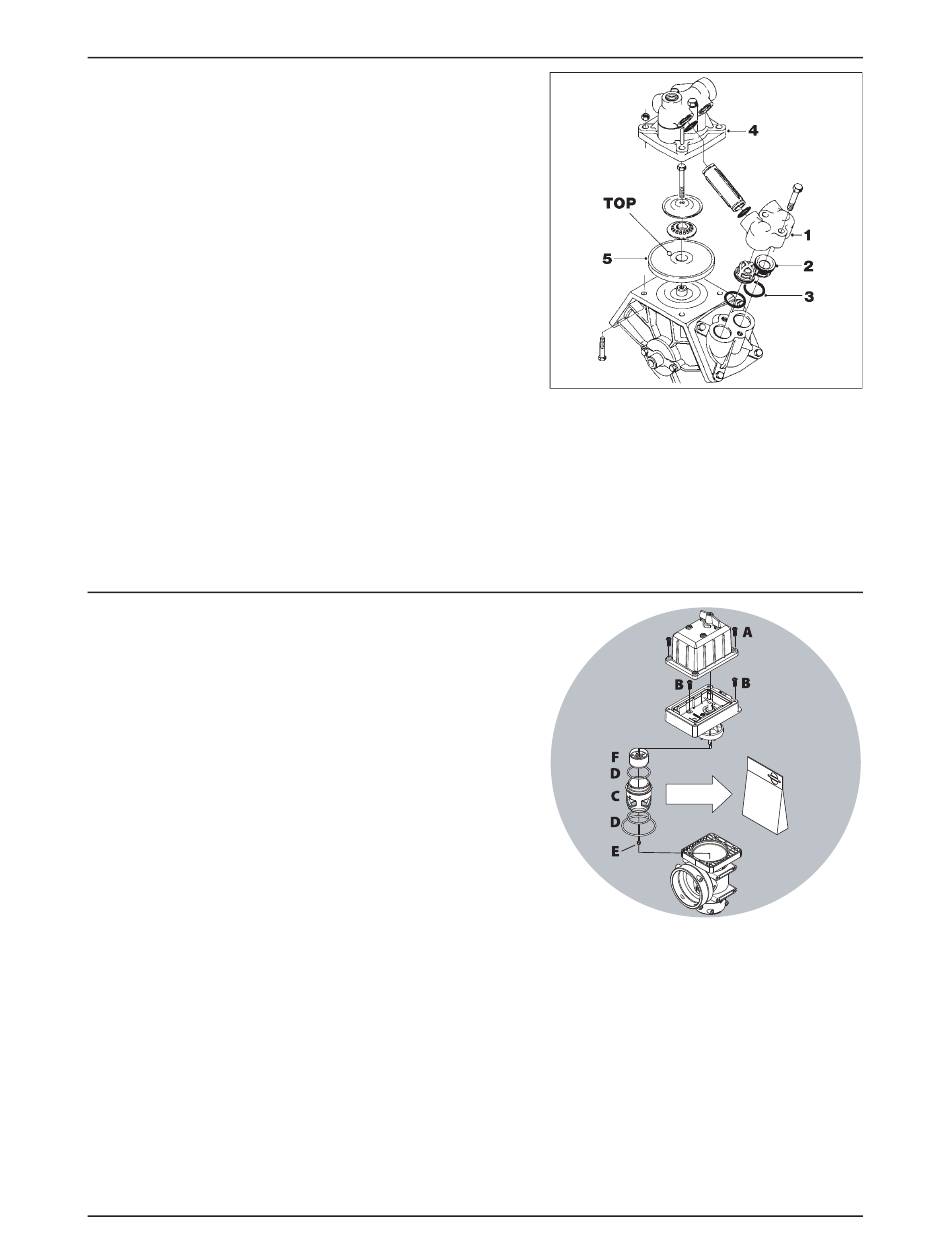 4
TOP
1
5
2
3

A
B
B
F
D
C
D
E