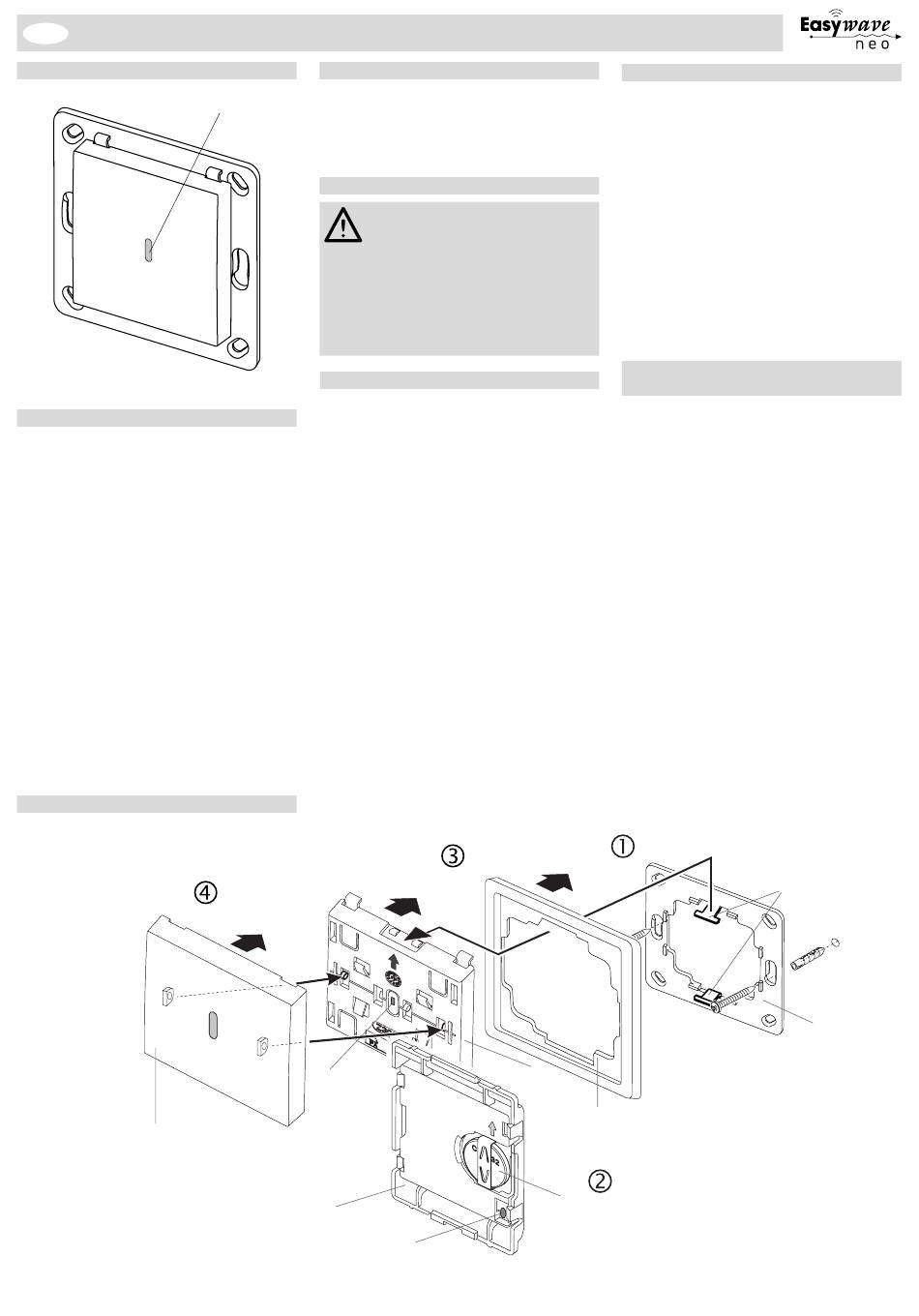 Easywave neo

③

①

④

②