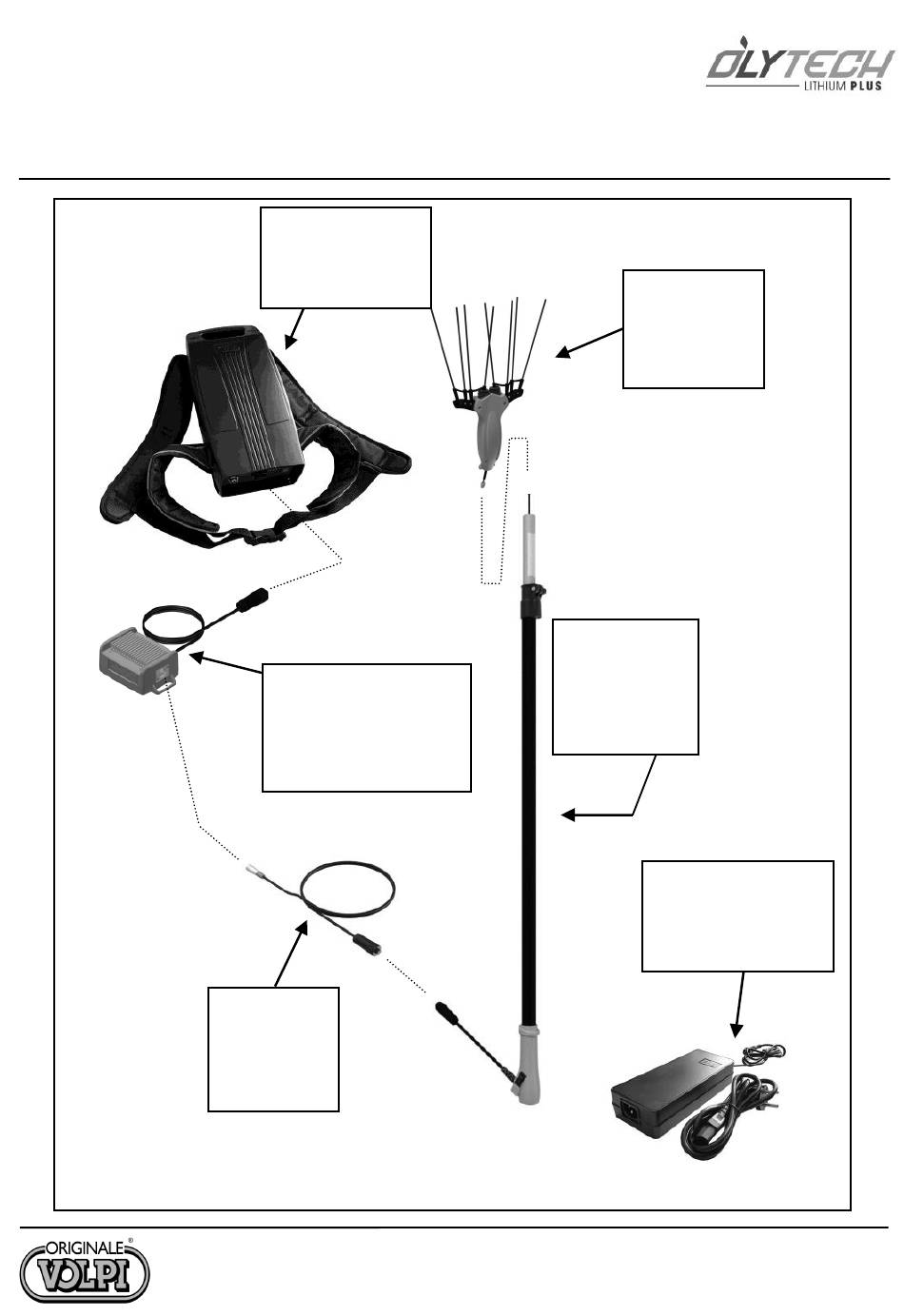 OLYTECH
LITHIUM PLUS

ORIGINALE®
VOLPI